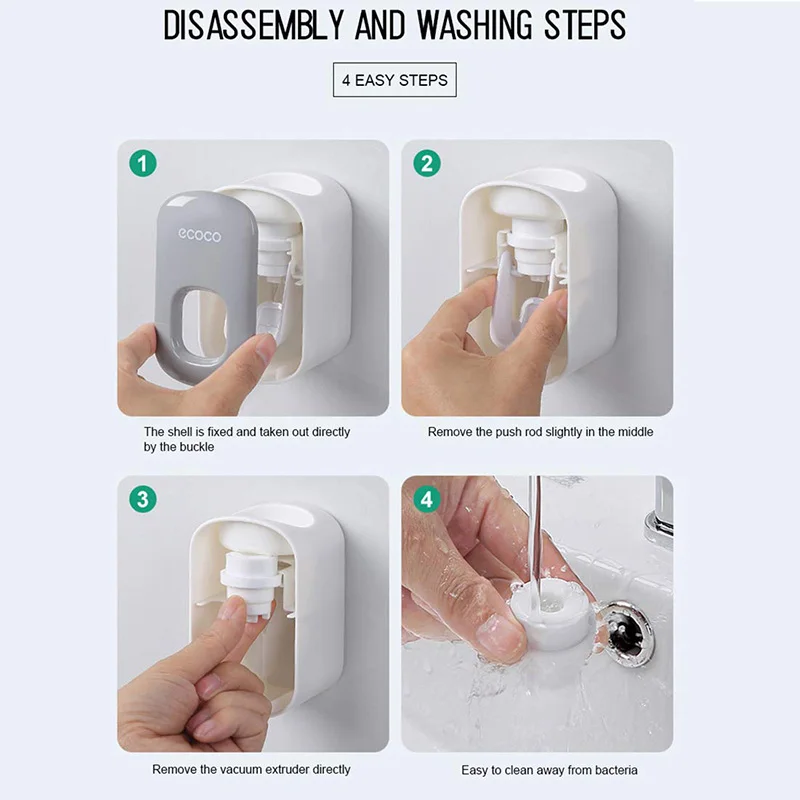 DISASSEMBLY AND WASHING STEPS

4 EASY STEPS

1

ecoco

The shell is fixed and taken out directly by the buckle

2

Remove the push rod slightly in the middle

3

Remove the vacuum extruder directly

4

Easy to clean away from bacteria