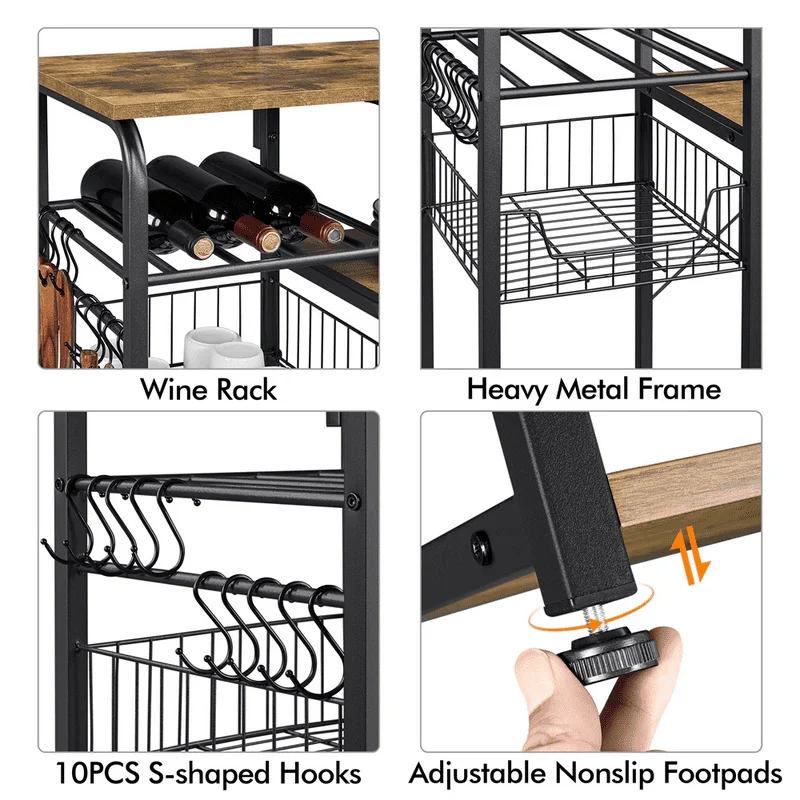 Wine Rack

Heavy Metal Frame

10PCS S-shaped Hooks

Adjustable Nonslip Footpads