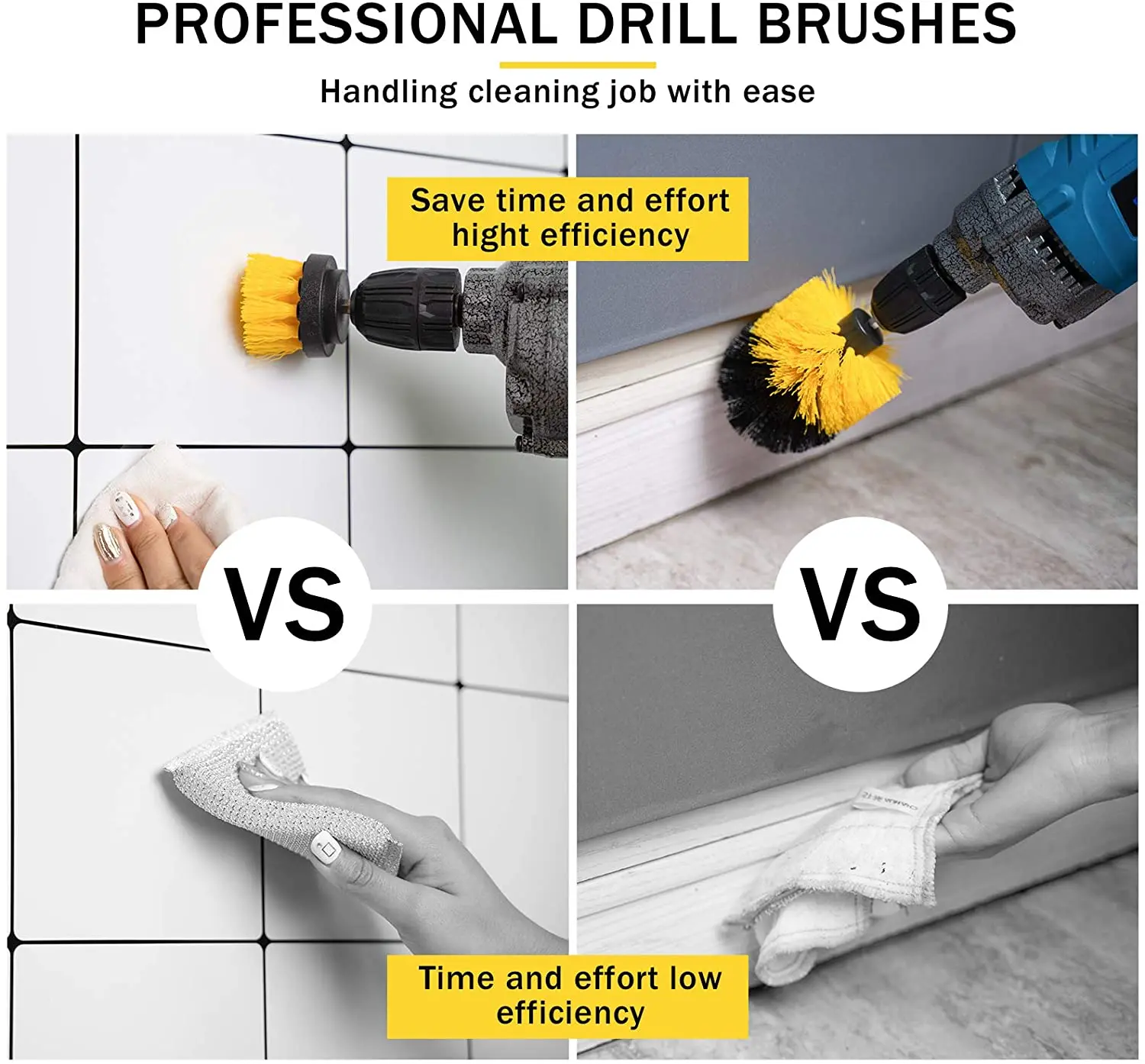 PROFESSIONAL DRILL BRUSHES

Handling cleaning job with ease

Save time and effort hight efficiency

VS

VS

Time and effort low efficiency