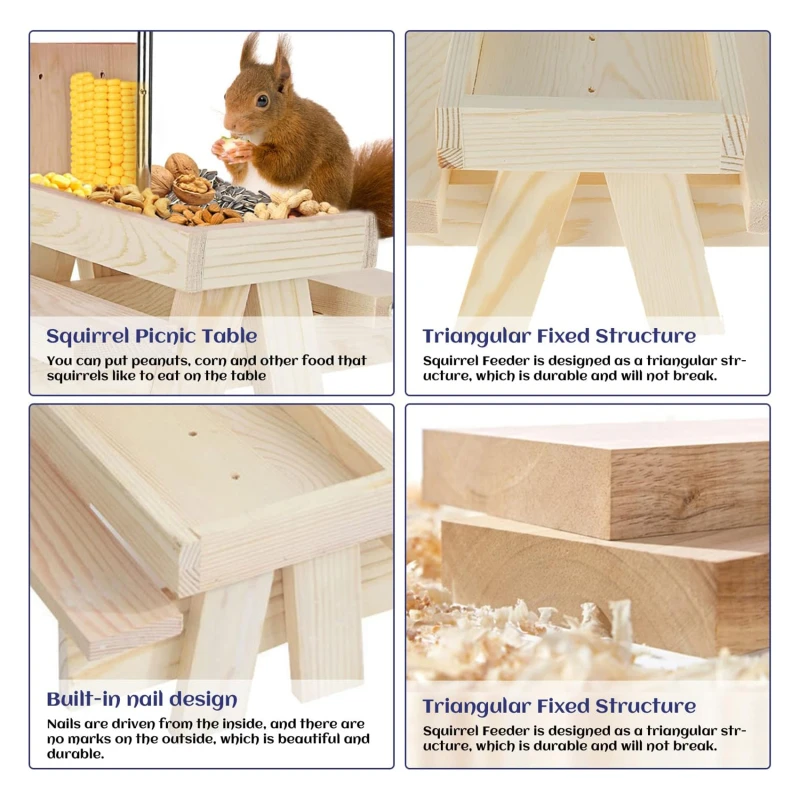 Squirrel Picnic Table

You can put peanuts, corn and other food that squirrels like to eat on the table

Triangular Fixed Structure

Squirrel Feeder is designed as a triangular structure, which is durable and will not break.

Built-in nail design

Nails are driven from the inside, and there are no marks on the outside, which is beautiful and durable.

Triangular Fixed Structure

Squirrel Feeder is designed as a triangular structure, which is durable and will not break.