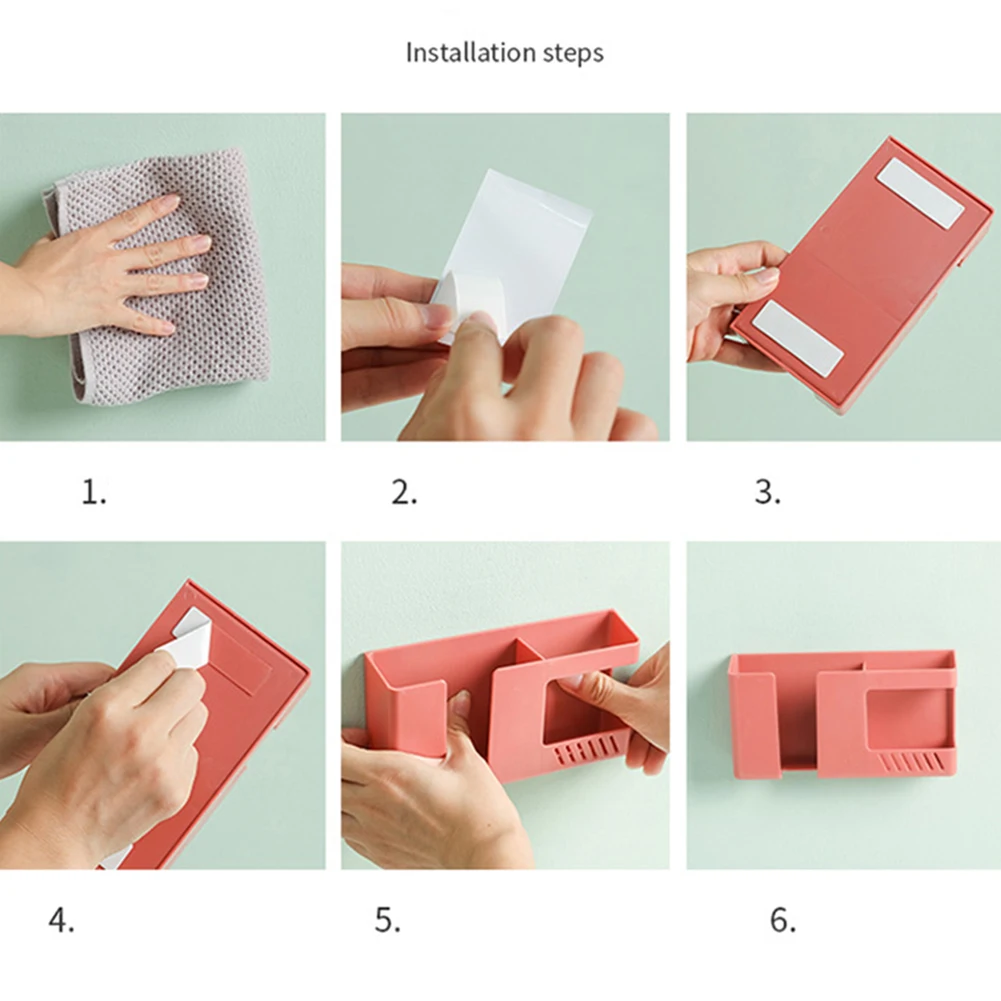 Installation steps

1.

2.

3.

4.

5.

6.