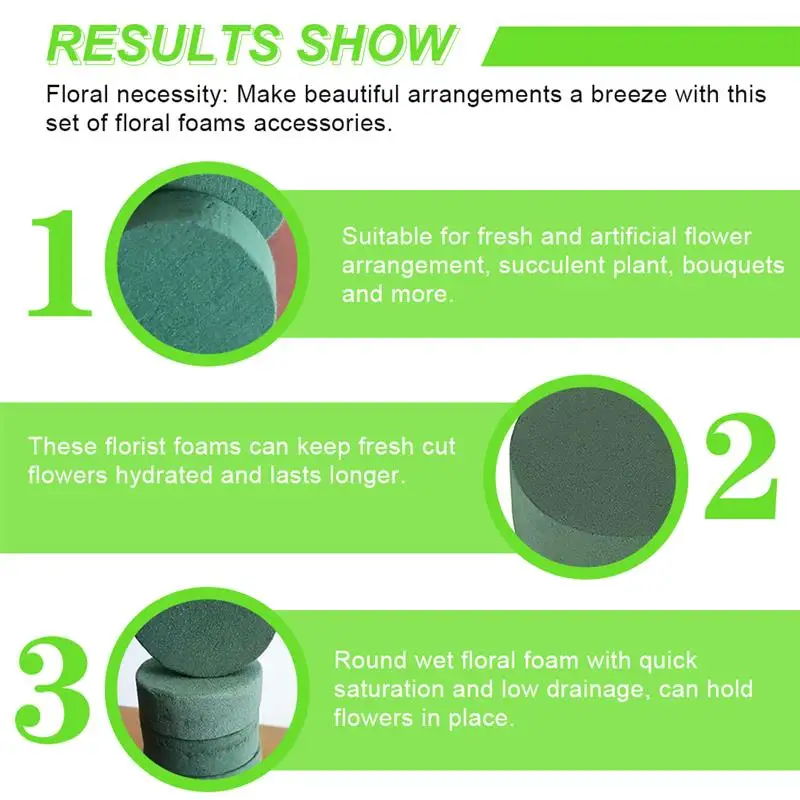 RESULTS SHOW

Floral necessity: Make beautiful arrangements a breeze with this set of floral foams accessories.

1

Suitable for fresh and artificial flower arrangement, succulent plant, bouquets and more.

These florist foams can keep fresh cut flowers hydrated and lasts longer.

2

3

Round wet floral foam with quick saturation and low drainage, can hold flowers in place.