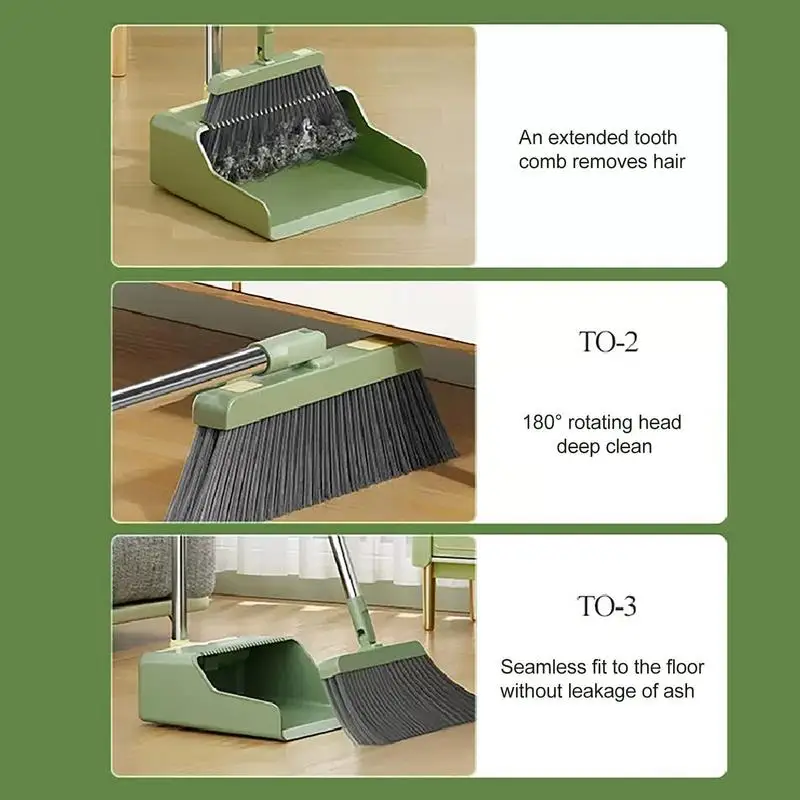 An extended tooth comb removes hair

TO-2

180° rotating head deep clean

TO-3

Seamless fit to the floor without leakage of ash