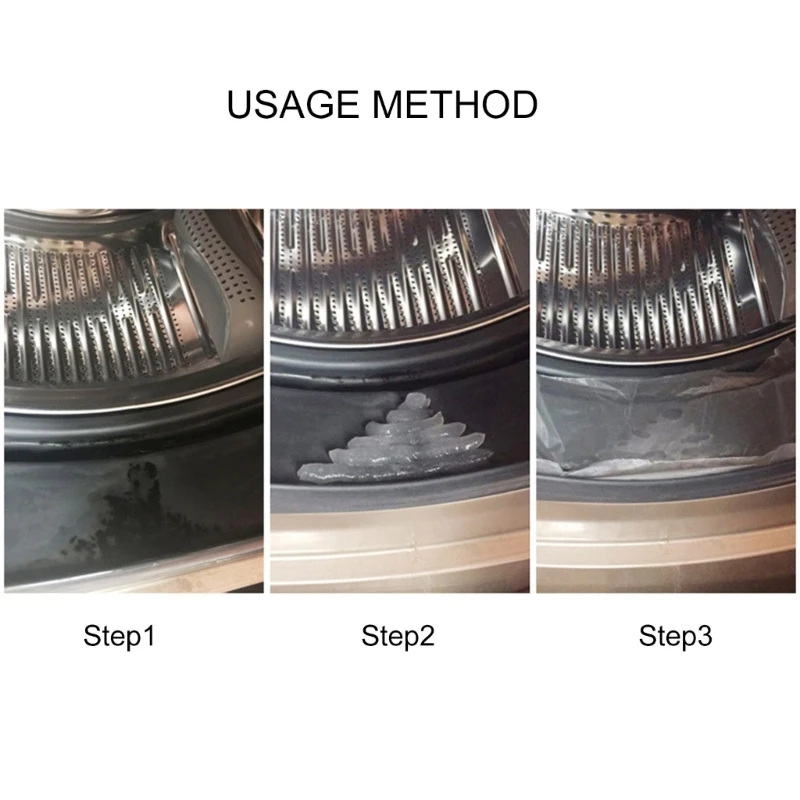 USAGE METHOD

Step1

Step2

Step3