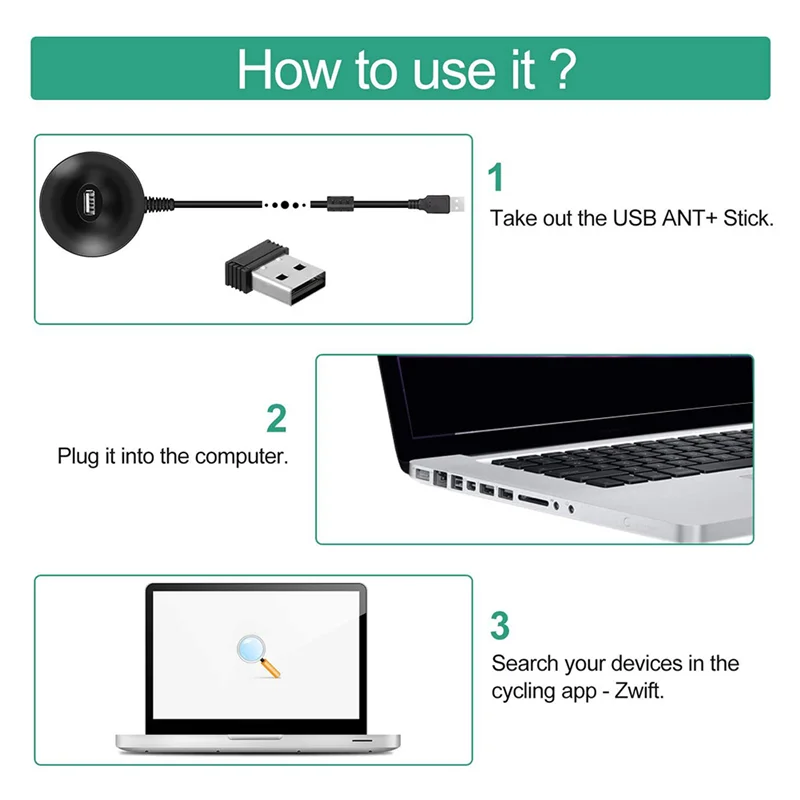 How to use it ?

1
Take out the USB ANT+ Stick.

2
Plug it into the computer.

3
Search your devices in the cycling app - Zwift.