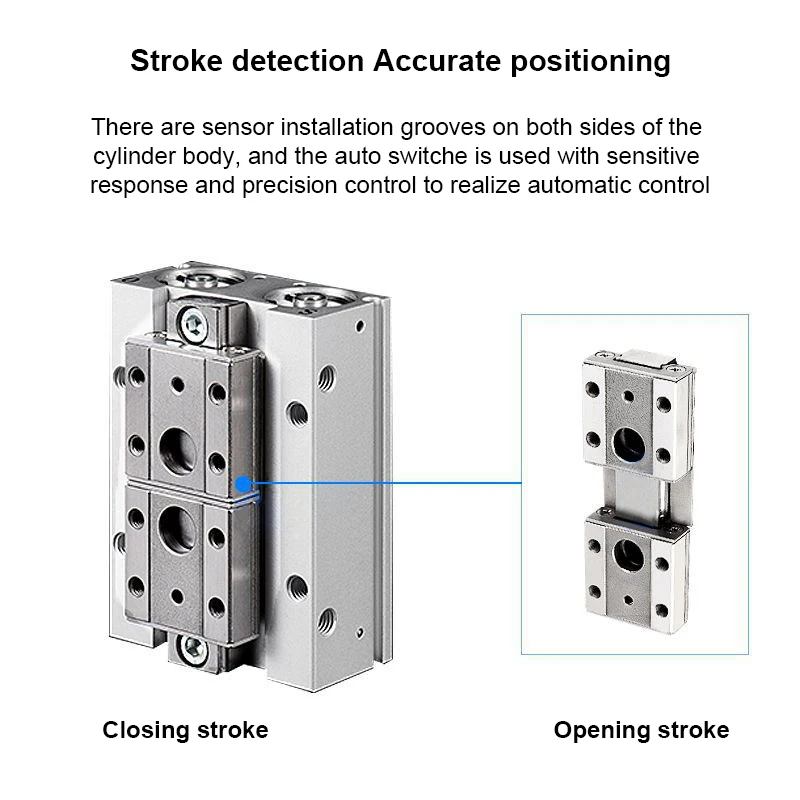 Stroke detection Accurate positioning

There are sensor installation grooves on both sides of the cylinder body, and the auto switche is used with sensitive response and precision control to realize automatic control

Closing stroke

Opening stroke