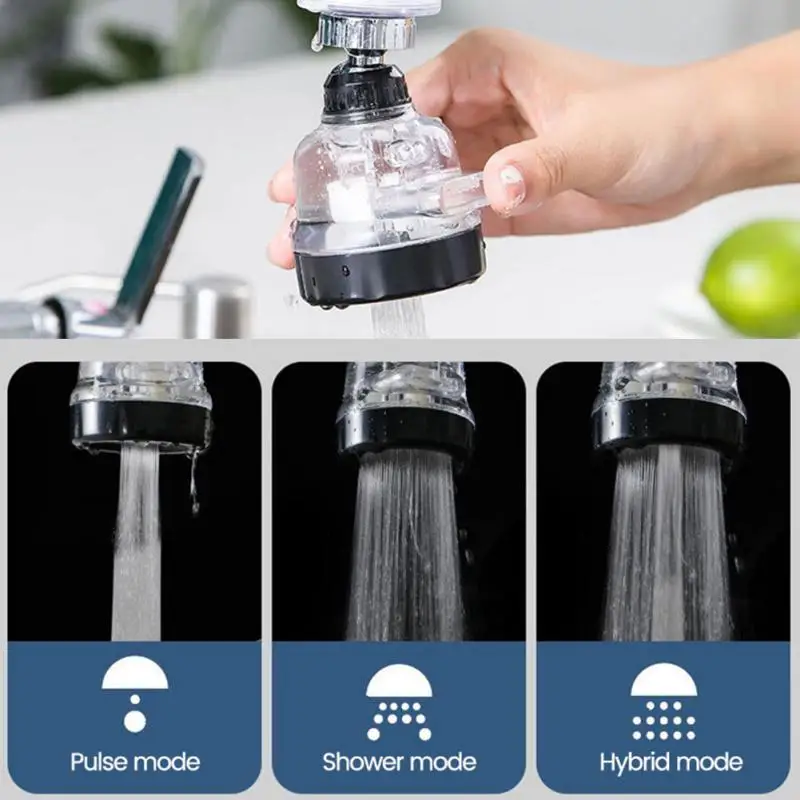 Pulse mode

Shower mode

Hybrid mode