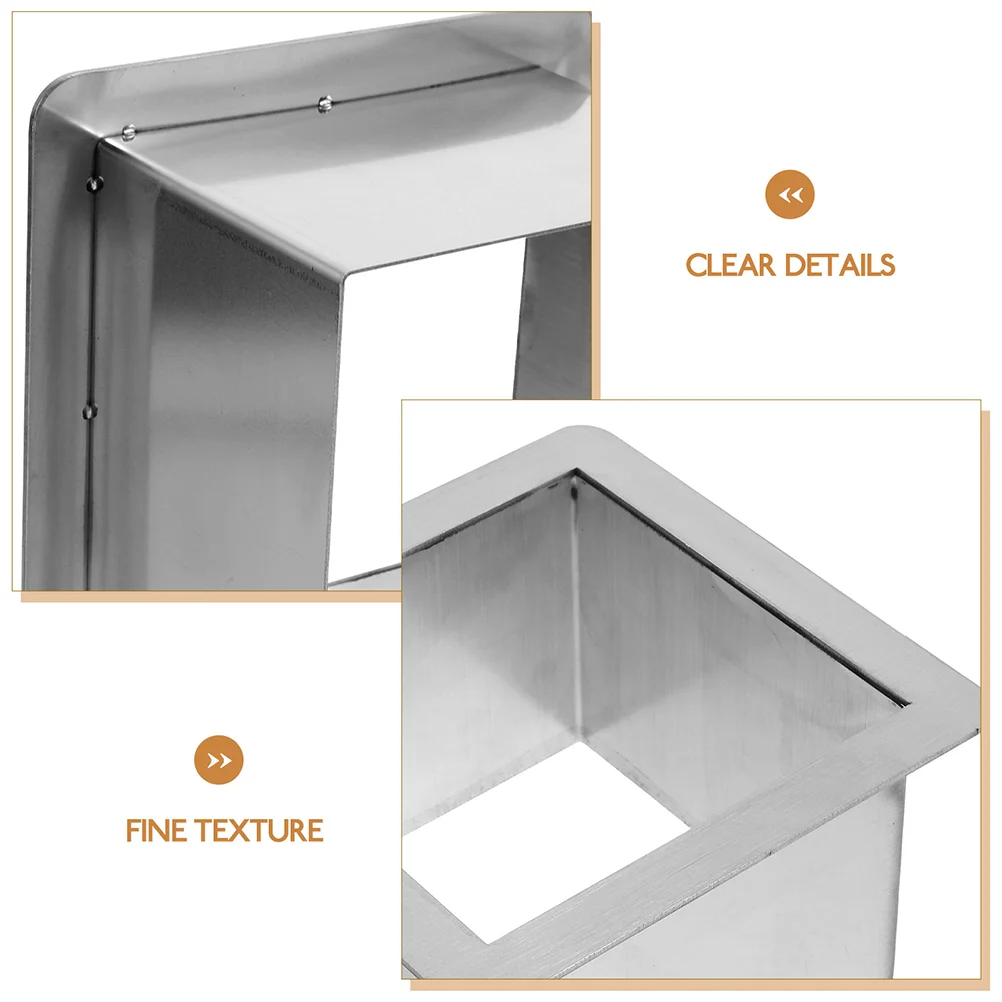 CLEAR DETAILS

FINE TEXTURE