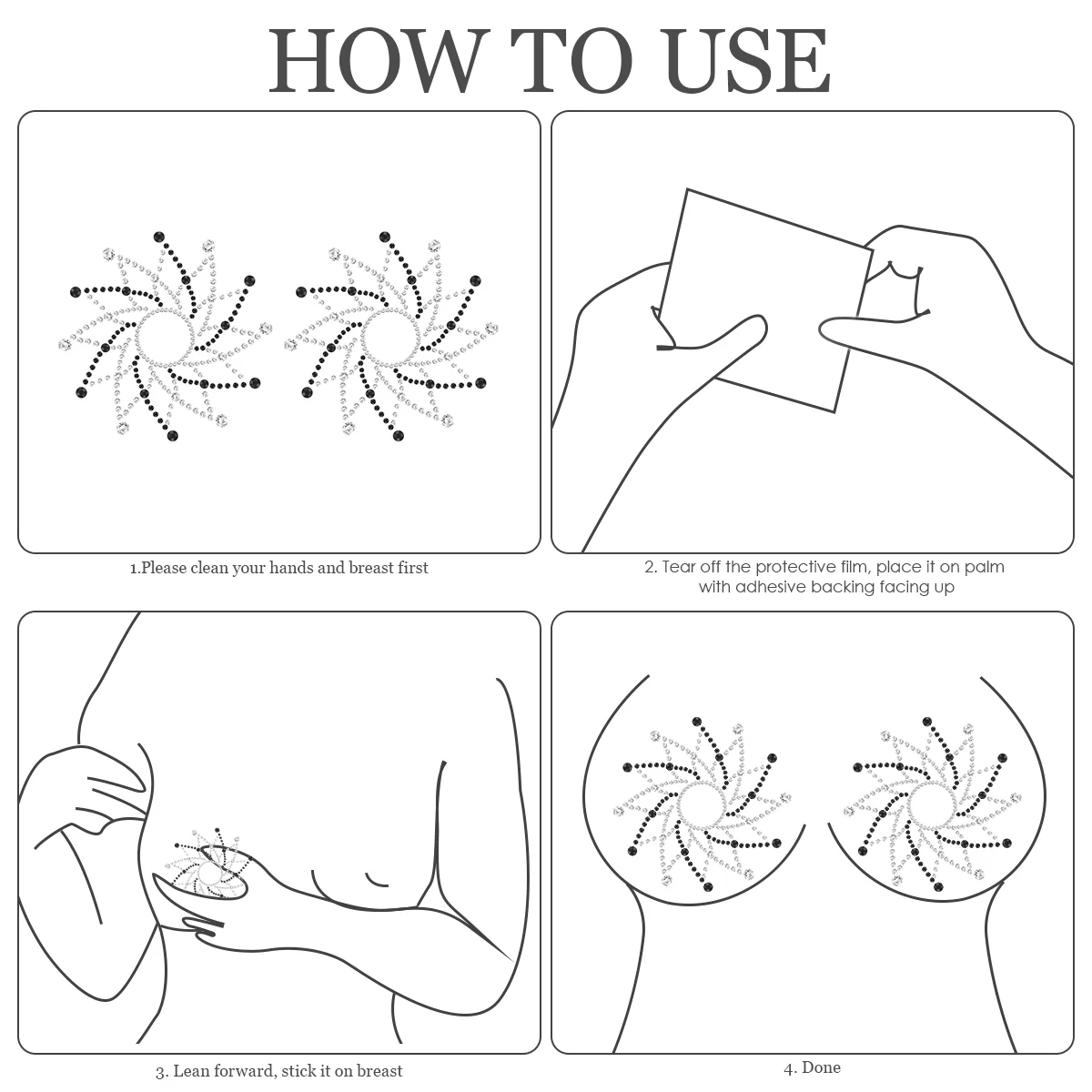 HOW TO USE

1.Please clean your hands and breast first

2. Tear off the protective film, place it on palm with adhesive backing facing up

3. Lean forward, stick it on breast

4. Done