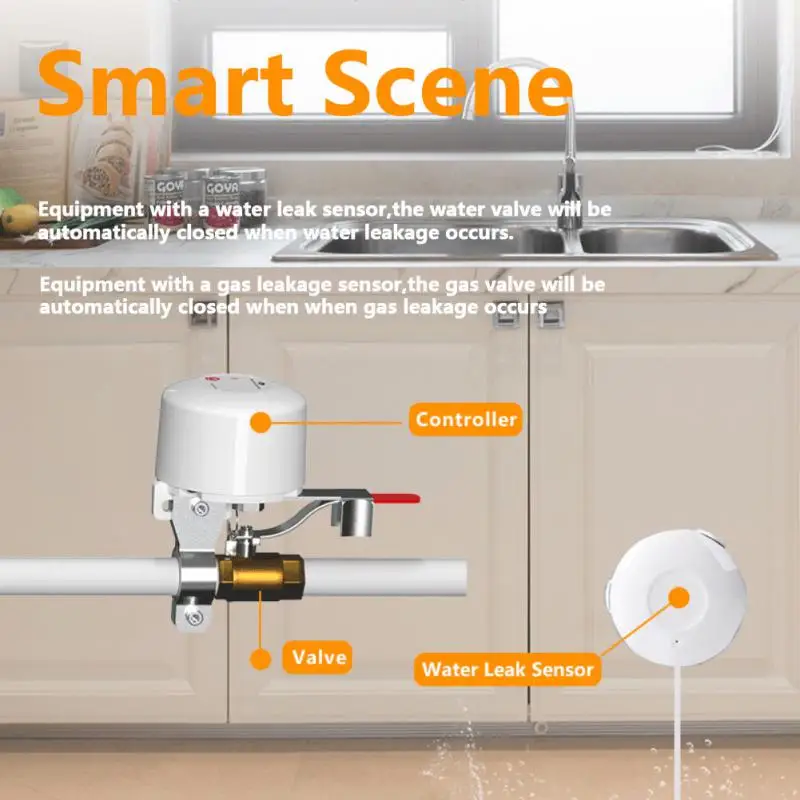 Smart Scene

GOYA GOYA

Equipment with a water leak sensor,the water valve will be automatically closed when water leakage occurs.

Equipment with a gas leakage sensor,the gas valve will be automatically closed when when gas leakage occurs

Controller

Valve

Water Leak Sensor