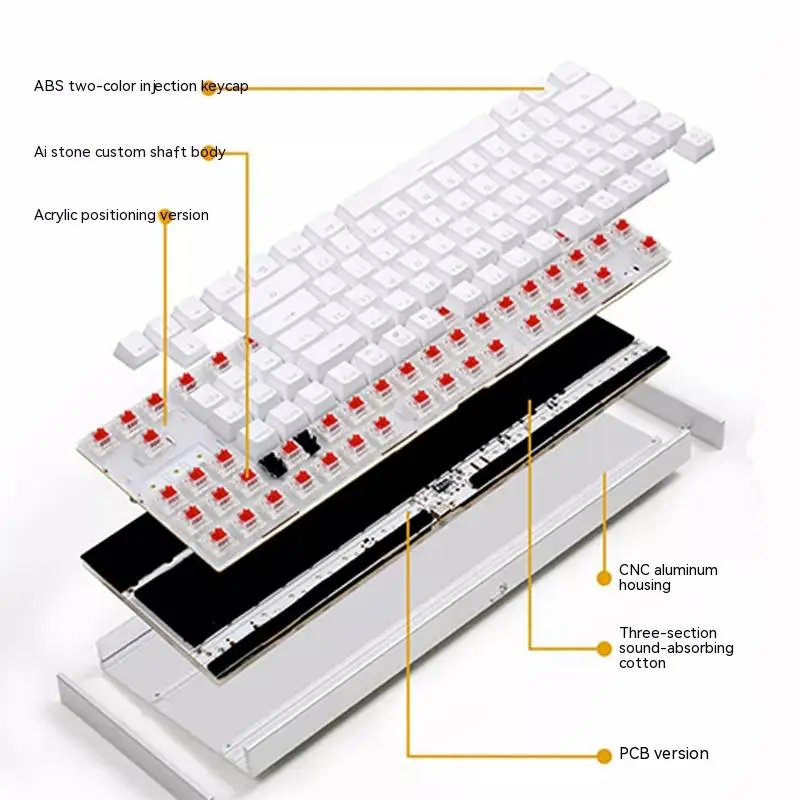 ABS two-color injection keycap

Ai stone custom shaft body

Acrylic positioning version

CNC aluminum housing

Three-section sound-absorbing cotton

PCB version