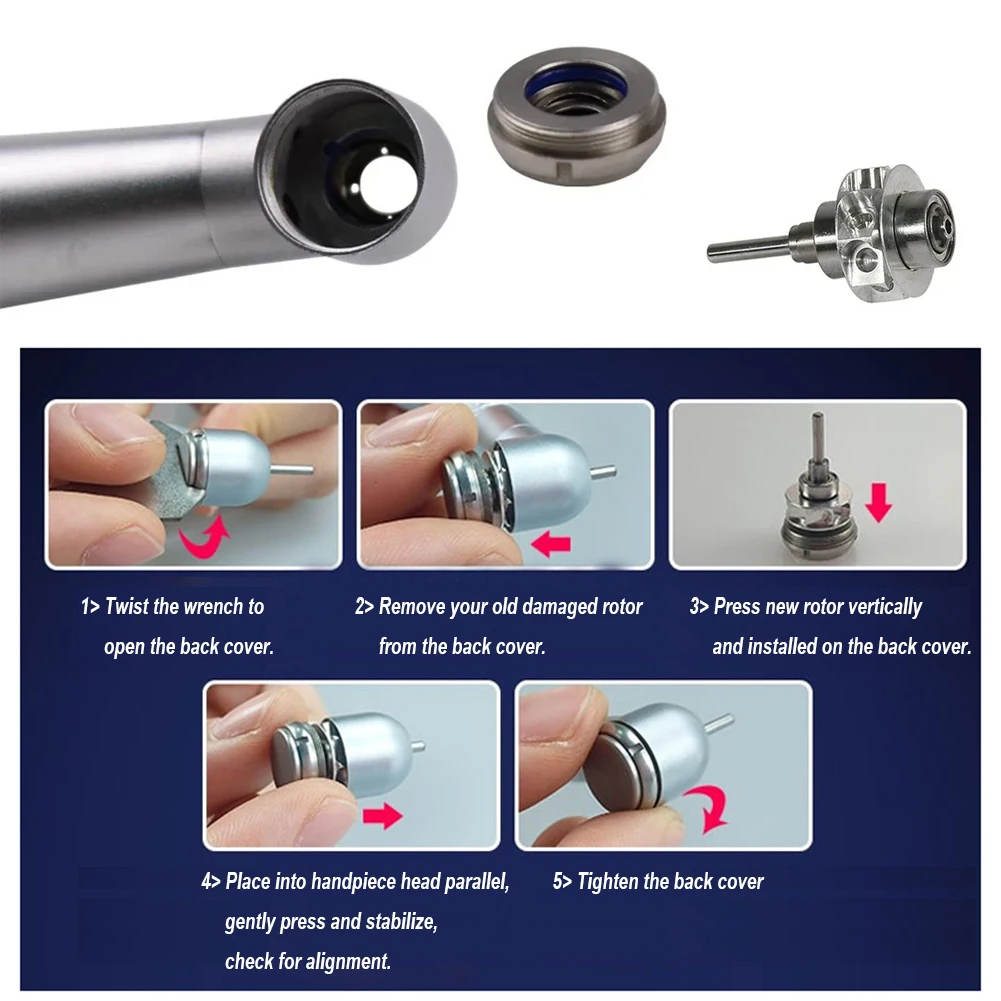 1> Twist the wrench to open the back cover.

2> Remove your old damaged rotor from the back cover.

3> Press new rotor vertically and installed on the back cover.

4> Place into handpiece head parallel, gently press and stabilize, check for alignment.

5> Tighten the back cover