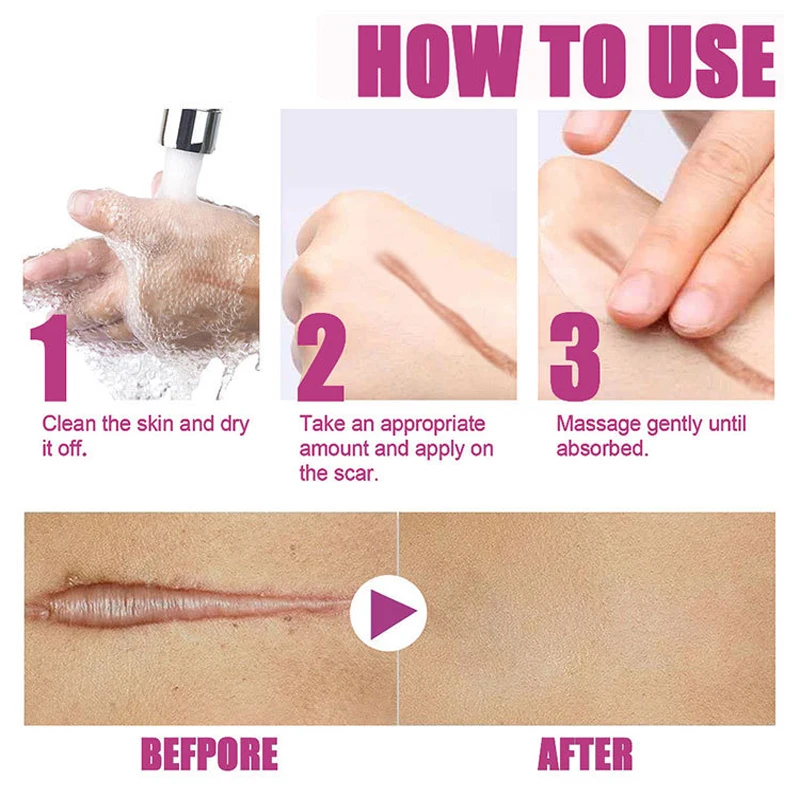 HOW TO USE

1

Clean the skin and dry it off.

2

Take an appropriate amount and apply on the scar.

3

Massage gently until absorbed.

BEFPORE

AFTER