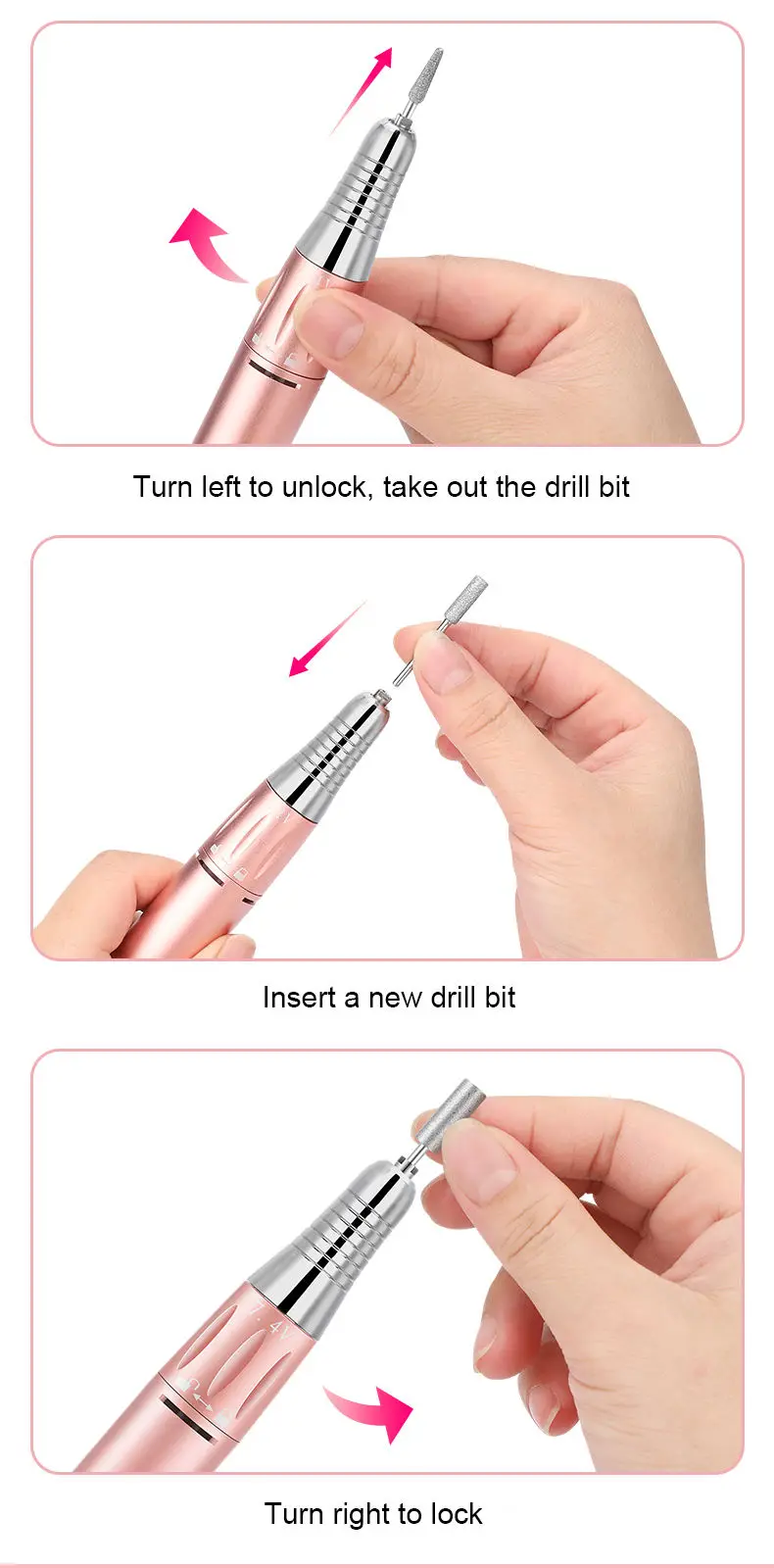 Turn left to unlock, take out the drill bit

Insert a new drill bit

7.4V

Turn right to lock