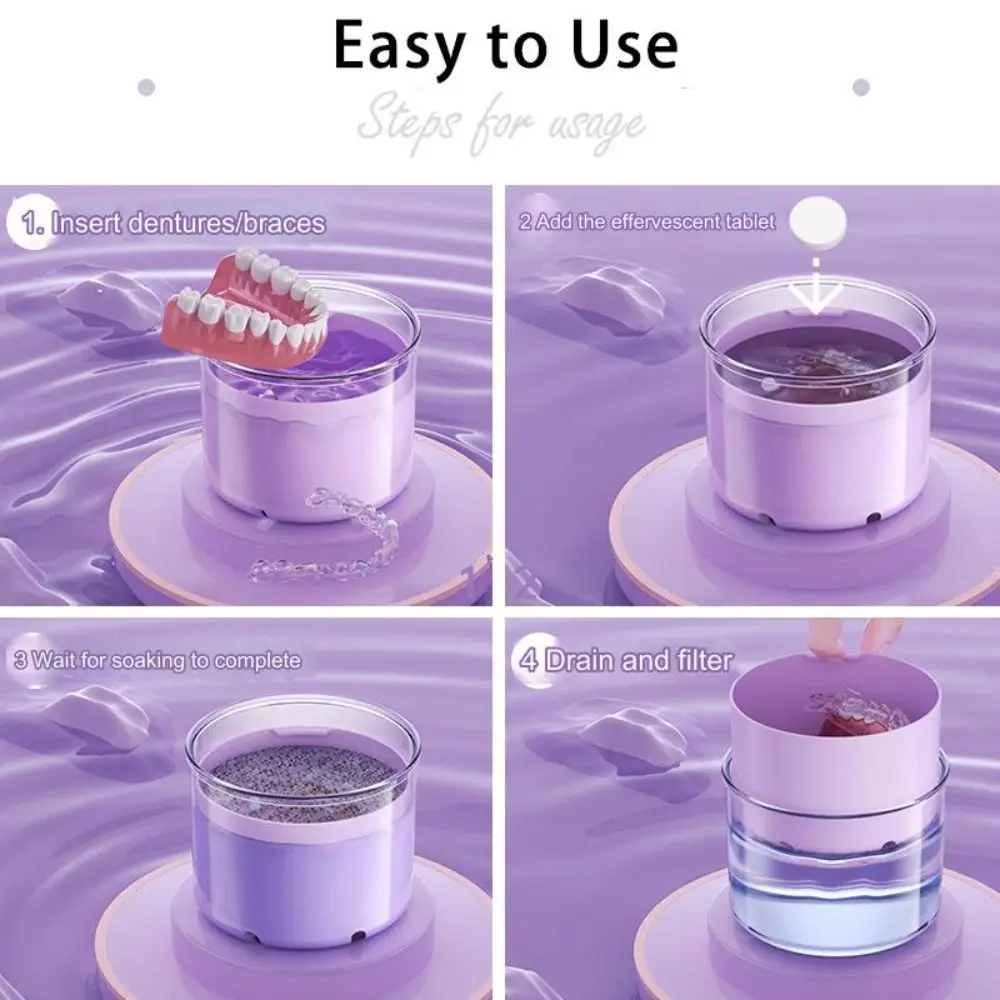 Easy to Use

Steps for usage

1. Insert dentures/braces

2 Add the effervescent tablet

3 Wait for soaking to complete

4 Drain and filter