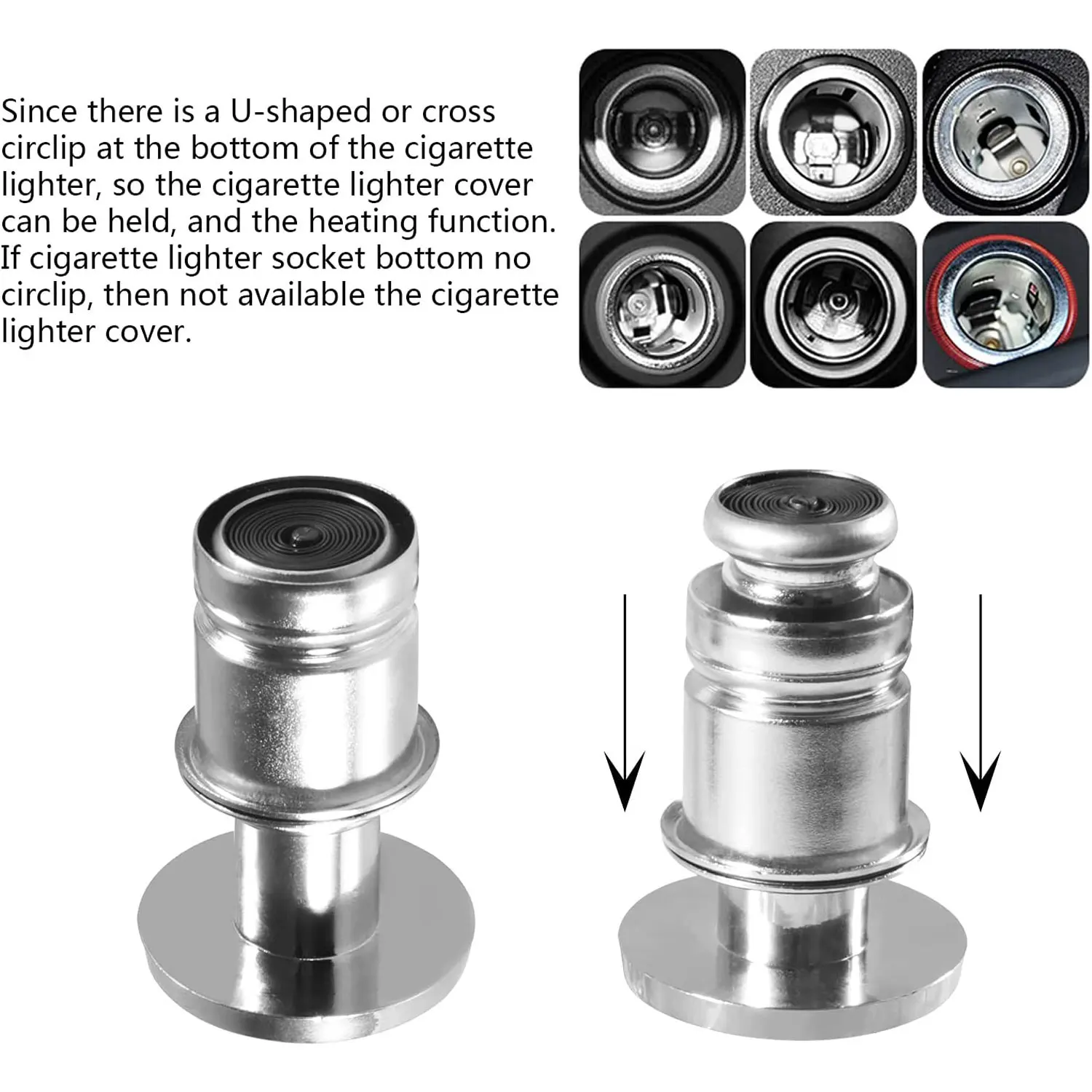 Since there is a U-shaped or cross circlip at the bottom of the cigarette lighter, so the cigarette lighter cover can be held, and the heating function. If cigarette lighter socket bottom no circlip, then not available the cigarette lighter cover.