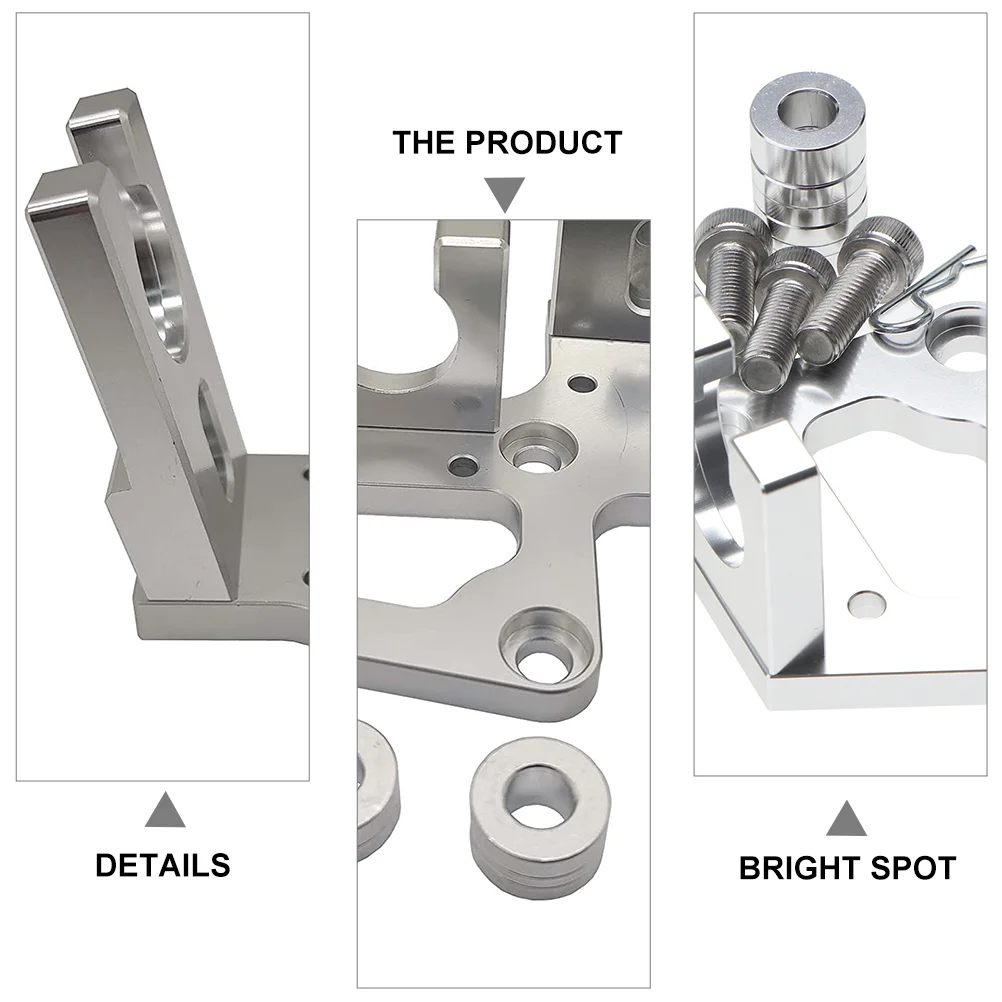 THE PRODUCT

DETAILS

BRIGHT SPOT