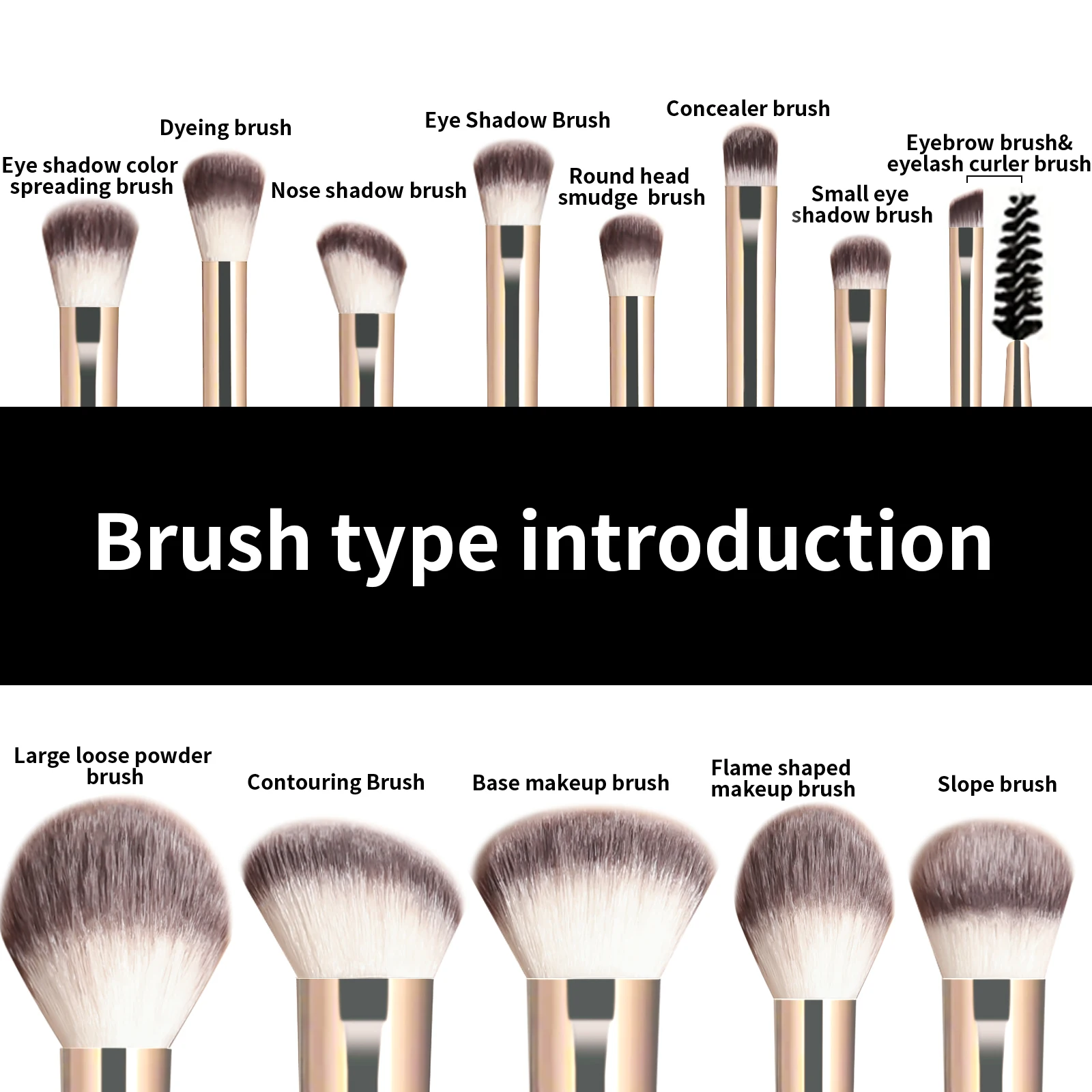 Eye shadow color spreading brush

Dyeing brush

Nose shadow brush

Eye Shadow Brush

Round head smudge brush

Concealer brush

Small eye shadow brush

Eyebrow brush& eyelash curler brush

Brush type introduction

Large loose powder brush

Contouring Brush

Base makeup brush

Flame shaped makeup brush

Slope brush