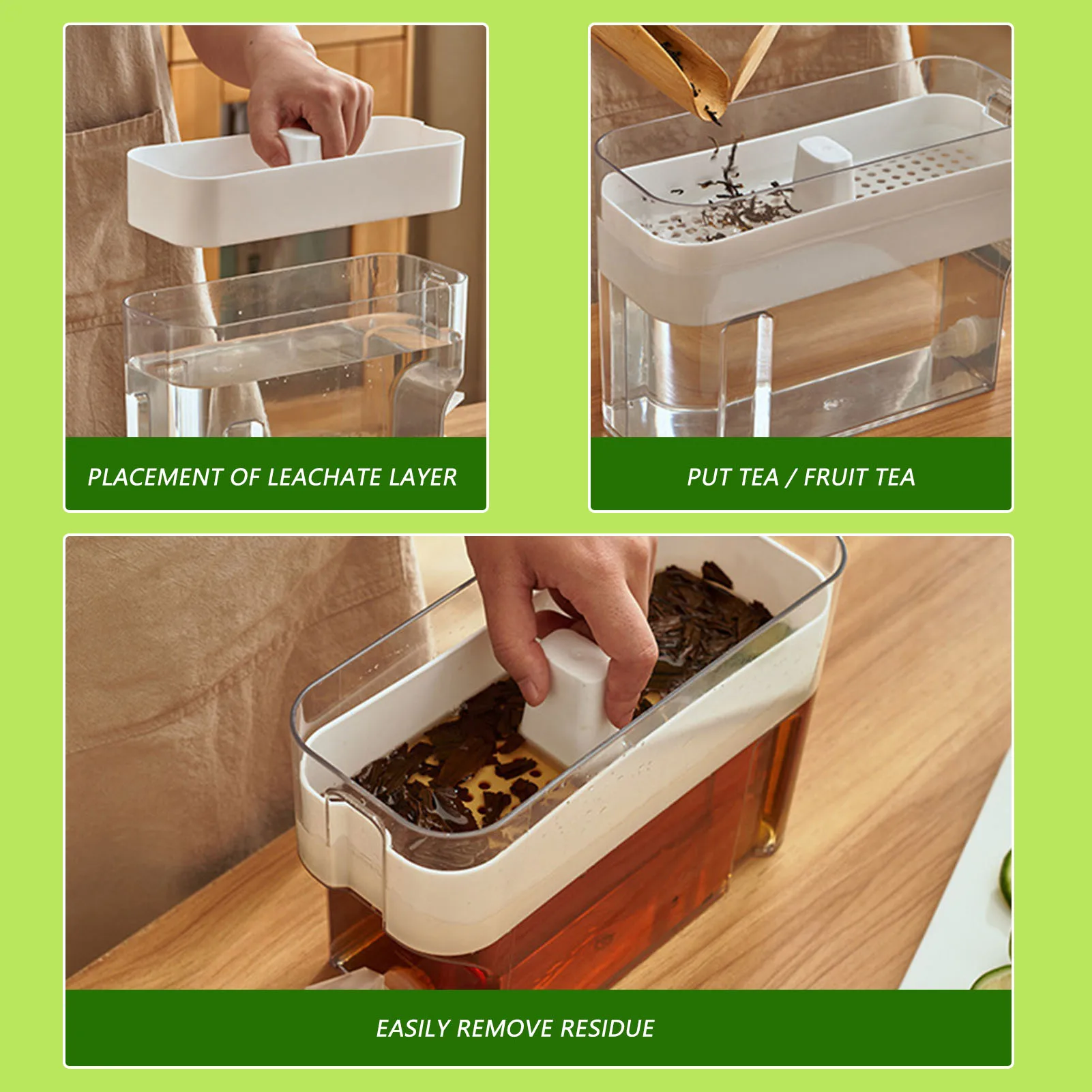 PLACEMENT OF LEACHATE LAYER

PUT TEA / FRUIT TEA

EASILY REMOVE RESIDUE