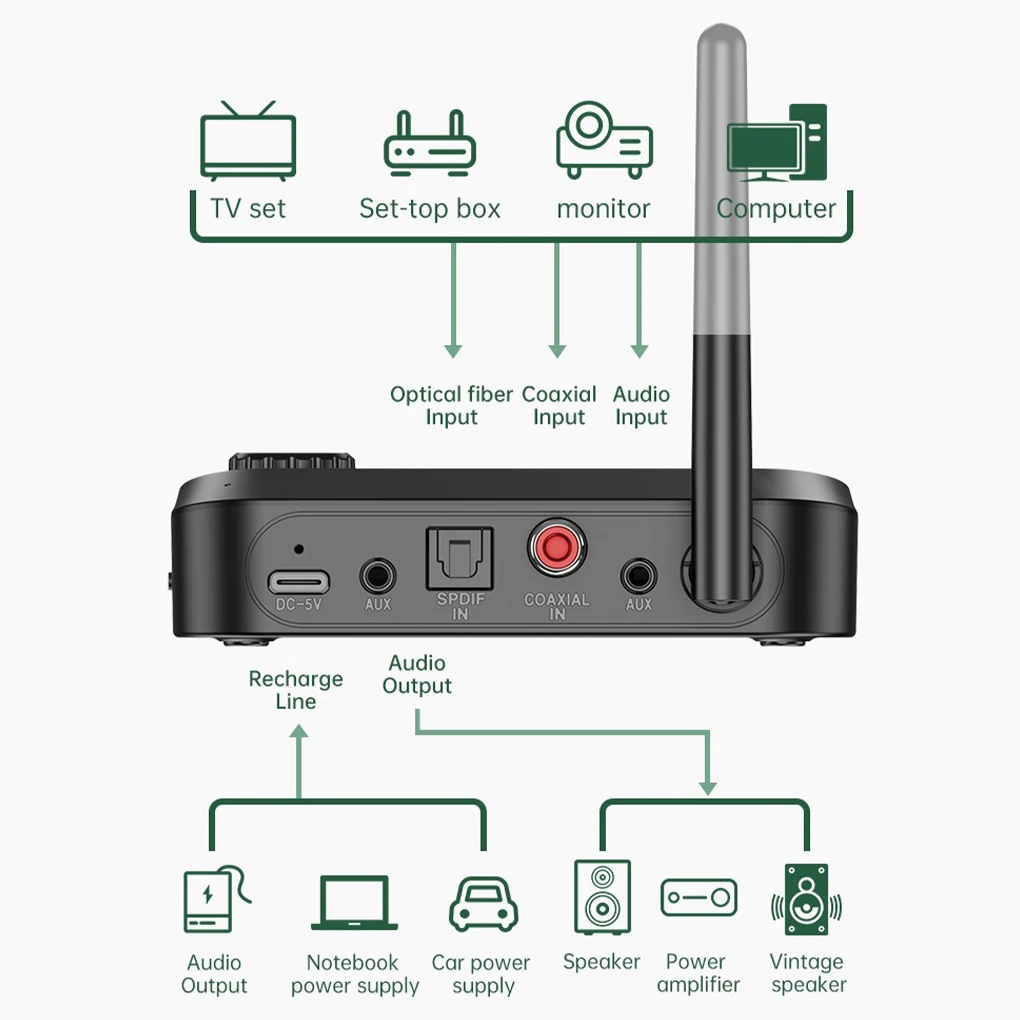 TV set
Set-top box
monitor
Computer

Optical fiber Input
Coaxial Input
Audio Input

DC-5V
AUX
SPDIF IN
COAXIAL IN
AUX

Recharge Line
Audio Output

Audio Output
Notebook power supply
Car power supply
Speaker
Power amplifier
Vintage speaker