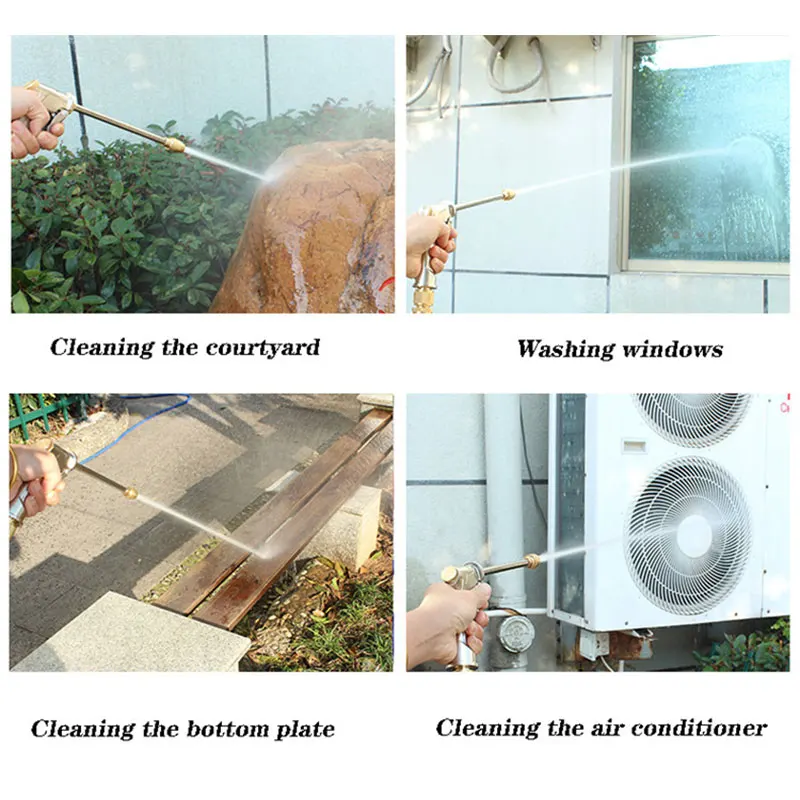 Cleaning the courtyard

Washing windows

Cleaning the bottom plate

Cleaning the air conditioner