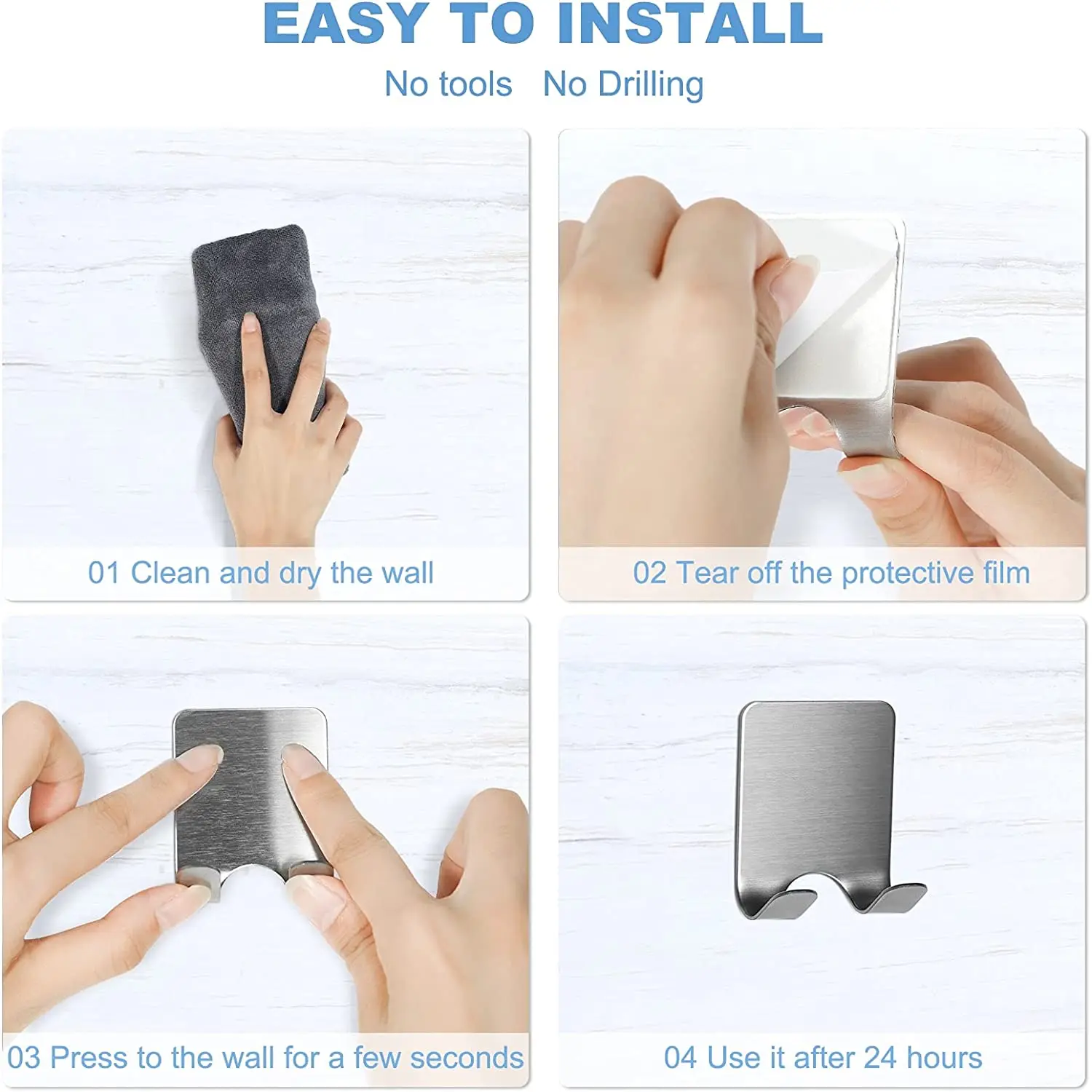 EASY TO INSTALL

No tools No Drilling

01 Clean and dry the wall

02 Tear off the protective film

03 Press to the wall for a few seconds

04 Use it after 24 hours