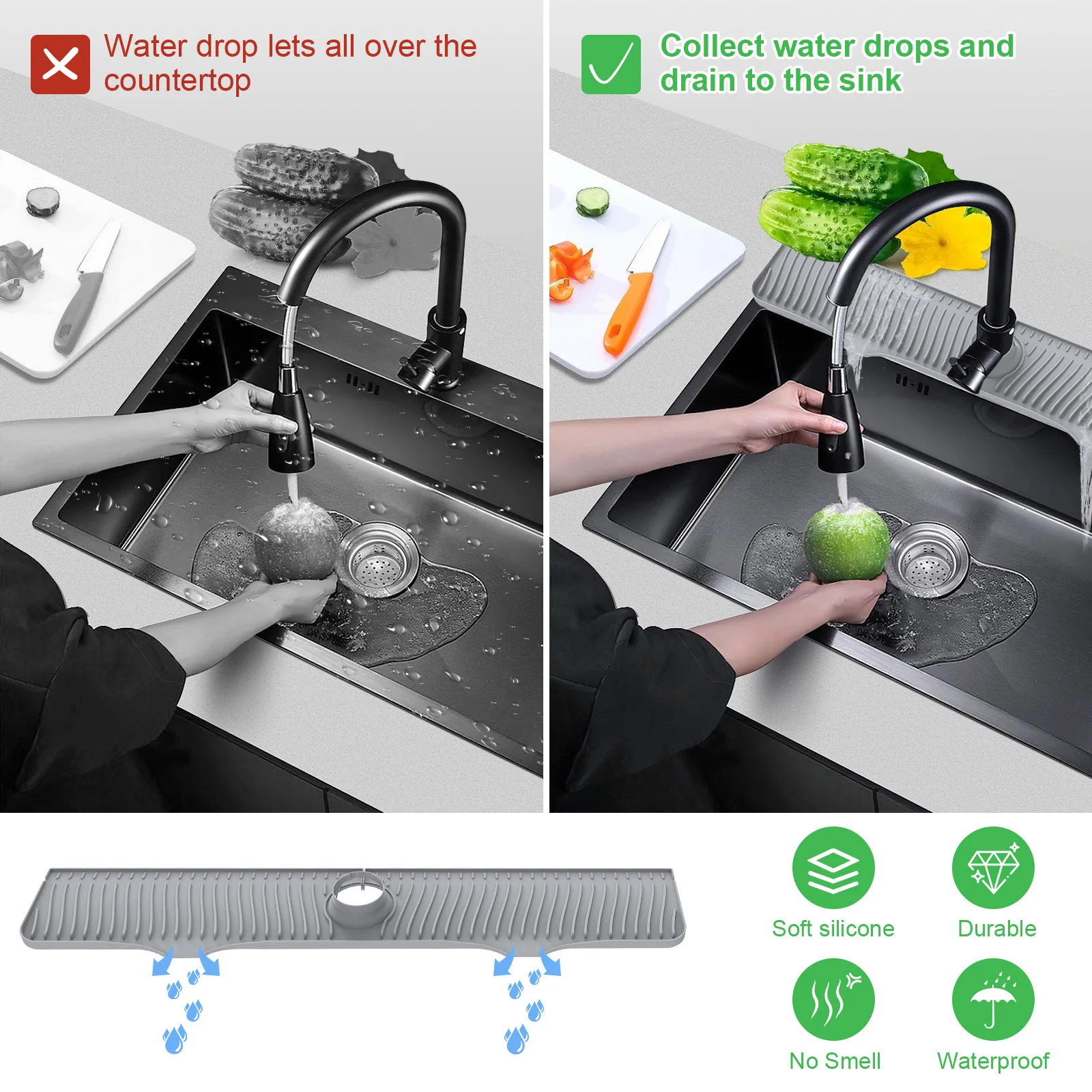 Water drop lets all over the countertop

Collect water drops and drain to the sink

Soft silicone

Durable

No Smell

Waterproof