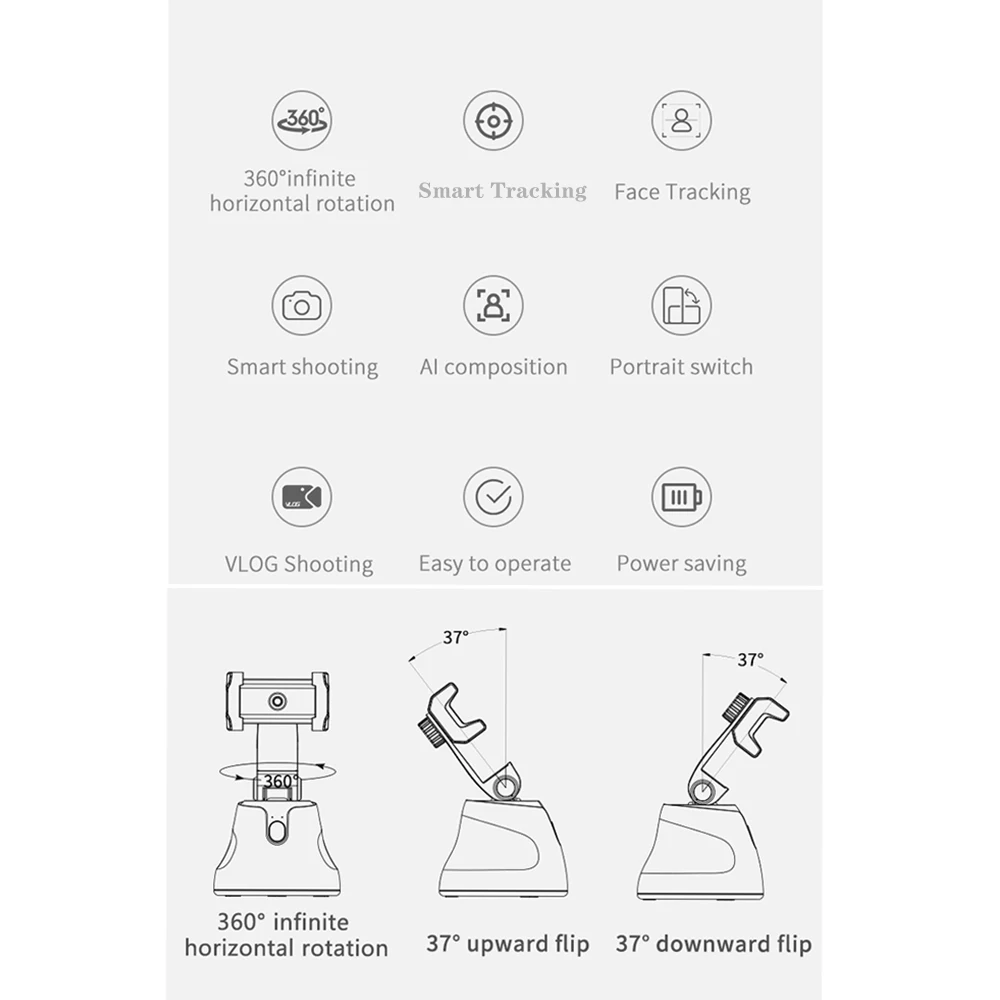 360°

360°infinite horizontal rotation

Smart Tracking

Face Tracking

Smart shooting

AI composition

Portrait switch

VLOG

VLOG Shooting

Easy to operate

Power saving

360°

37°

37°

360° infinite horizontal rotation

37° upward flip

37° downward flip