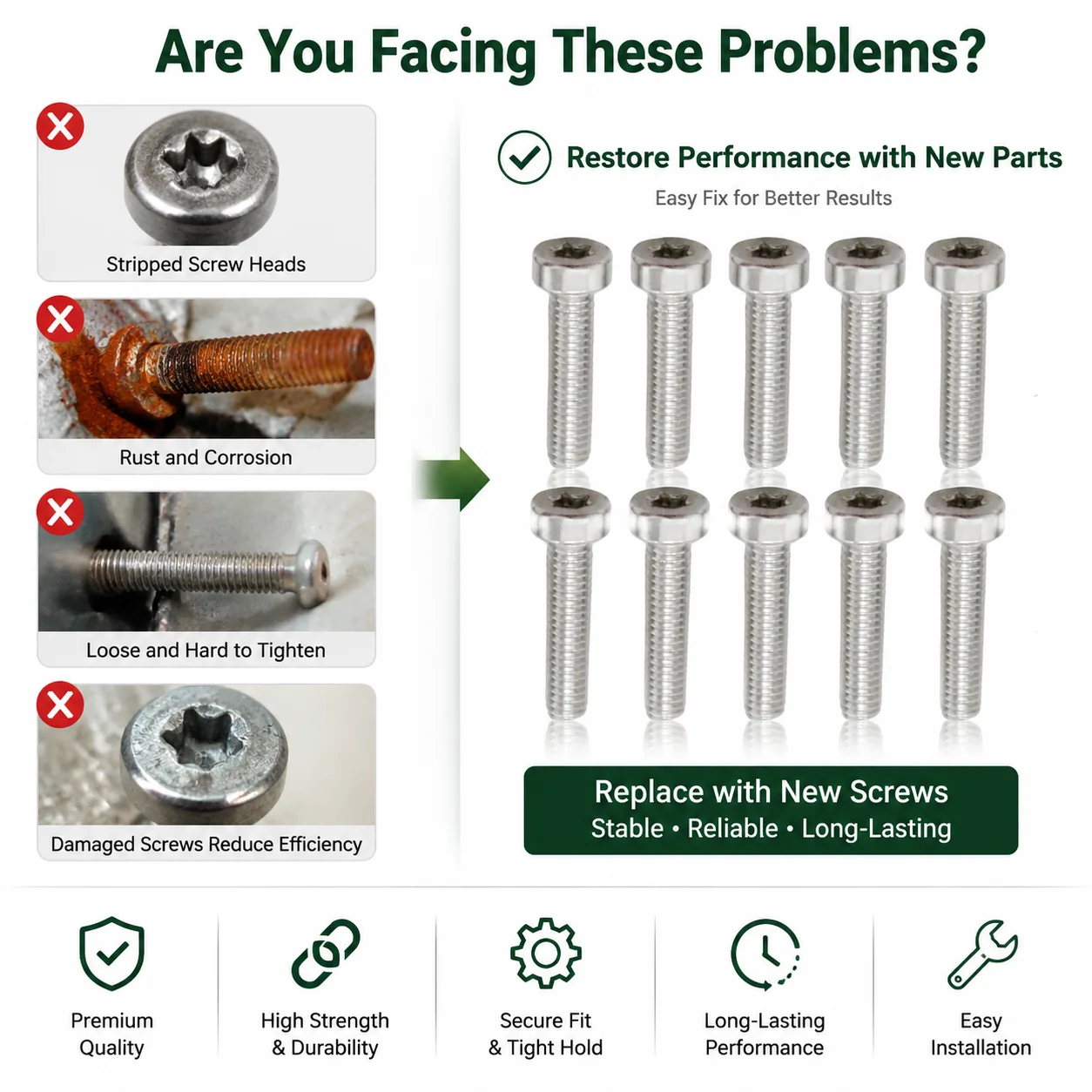 Are You Facing These Problems?

Stripped Screw Heads

Rust and Corrosion

Loose and Hard to Tighten

Damaged Screws Reduce Efficiency

Restore Performance with New Parts

Easy Fix for Better Results

Replace with New Screws
Stable • Reliable • Long-Lasting

Premium
Quality

High Strength
& Durability

Secure Fit
& Tight Hold

Long-Lasting
Performance

Easy
Installation