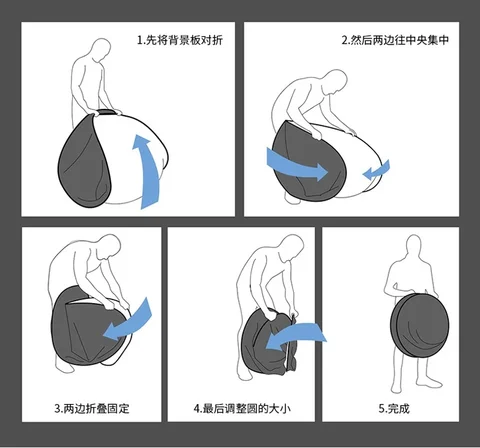 1.先将背景板对折

2.然后两边往中央集中

3.两边折叠固定

4.最后调整圆的大小

5.完成