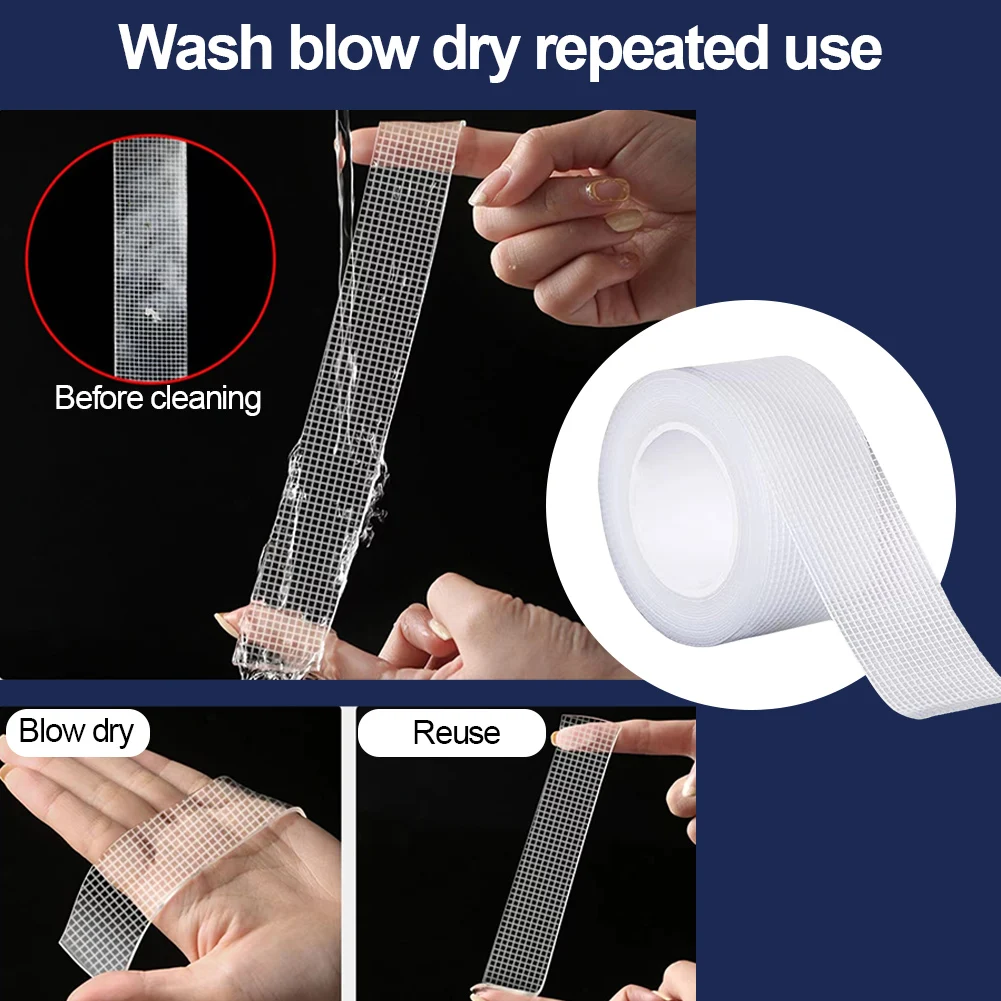 Wash blow dry repeated use

Before cleaning

Blow dry

Reuse