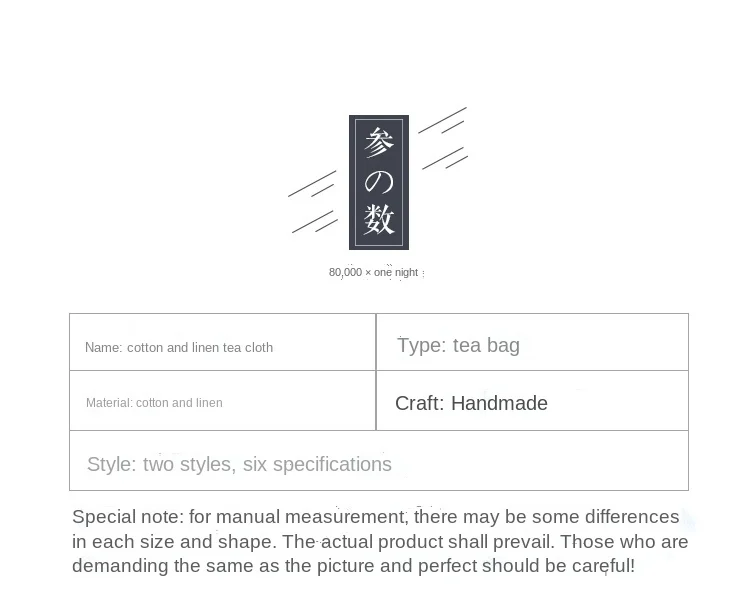 参の数

80,000 × one night

Name: cotton and linen tea cloth

Type: tea bag

Material: cotton and linen

Craft: Handmade

Style: two styles, six specifications

Special note: for manual measurement, there may be some differences in each size and shape. The actual product shall prevail. Those who are demanding the same as the picture and perfect should be careful!