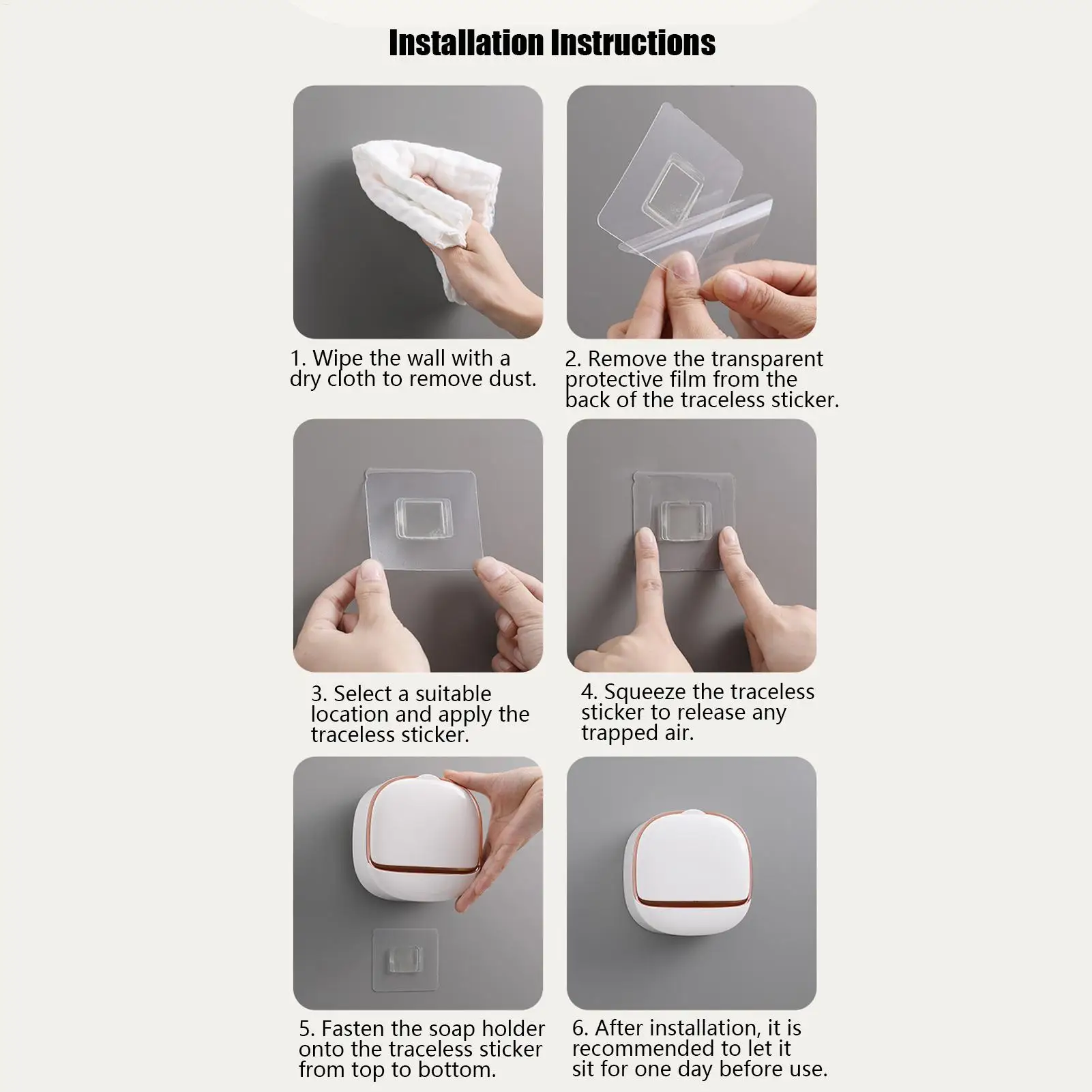 Installation Instructions

1. Wipe the wall with a dry cloth to remove dust.

2. Remove the transparent protective film from the back of the traceless sticker.

3. Select a suitable location and apply the traceless sticker.

4. Squeeze the traceless sticker to release any trapped air.

5. Fasten the soap holder onto the traceless sticker from top to bottom.

6. After installation, it is recommended to let it sit for one day before use.