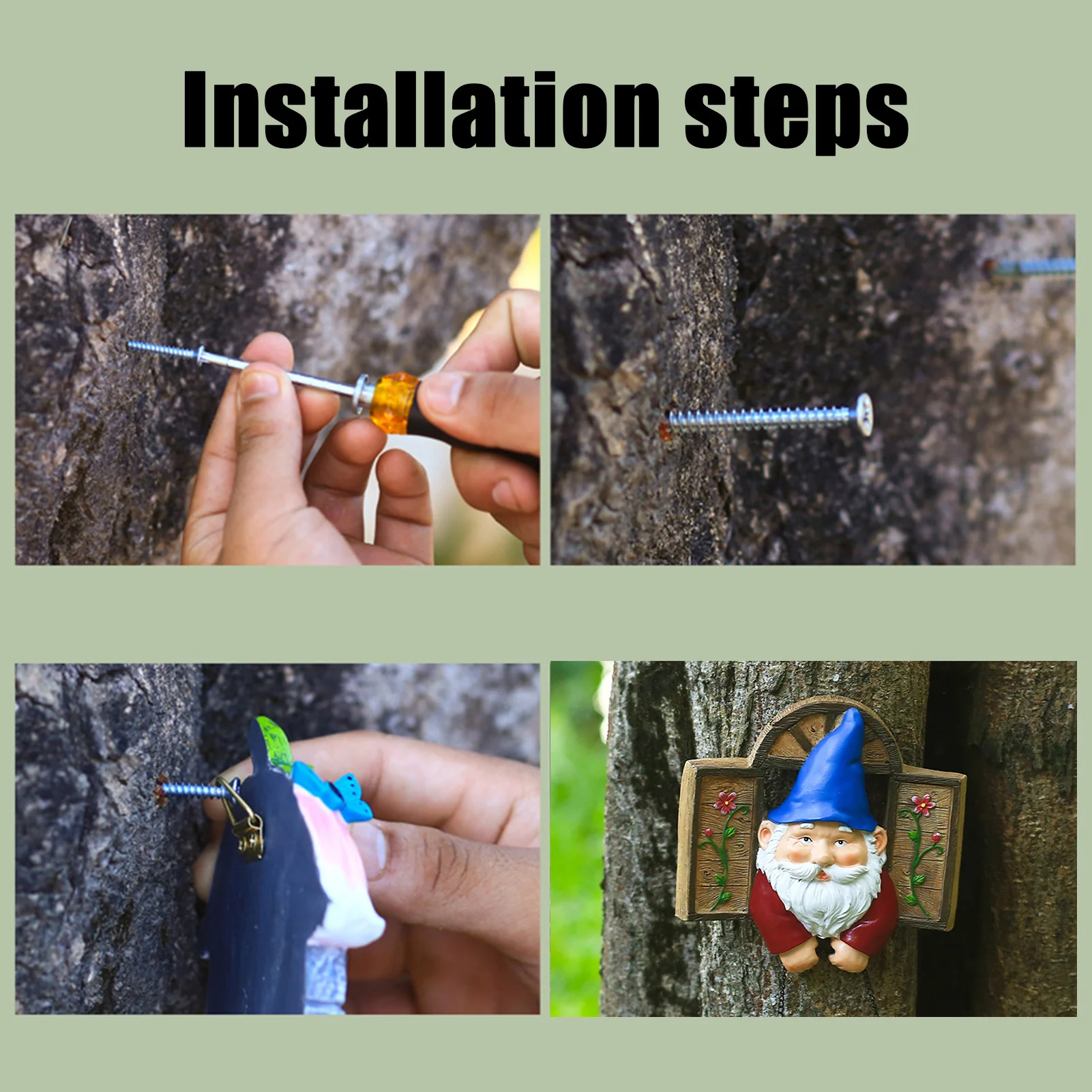 Installation steps