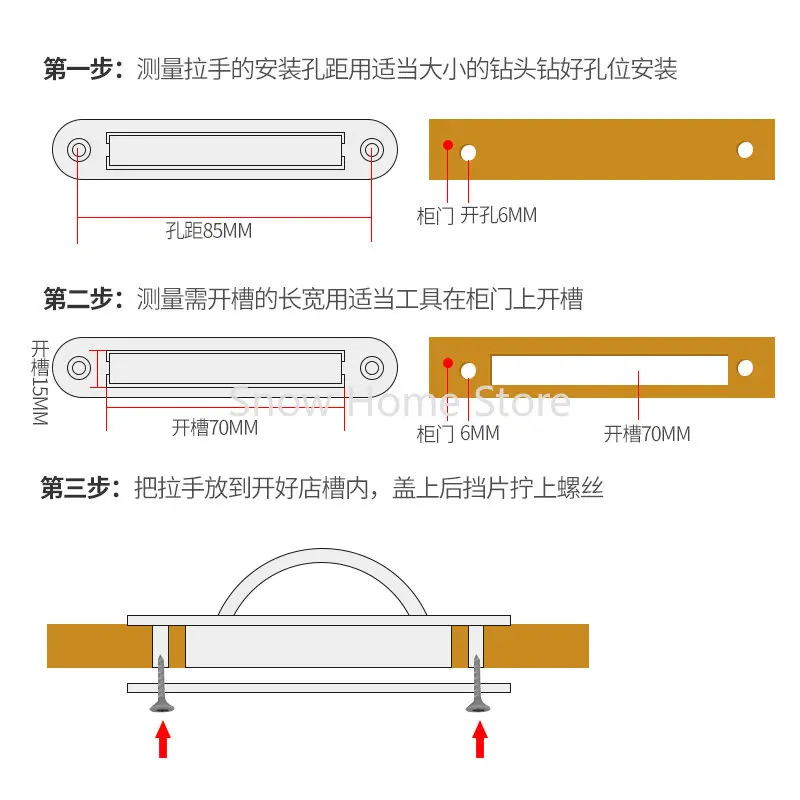 第一步：测量拉手的安装孔距用适当大小的钻头钻好孔位安装

孔距85MM

柜门 开孔6MM

第二步：测量需开槽的长宽用适当工具在柜门上开槽

开槽15MM

开槽70MM

Snow Home Store

柜门 6MM

开槽70MM

第三步：把拉手放到开好店槽内，盖上后挡片拧上螺丝