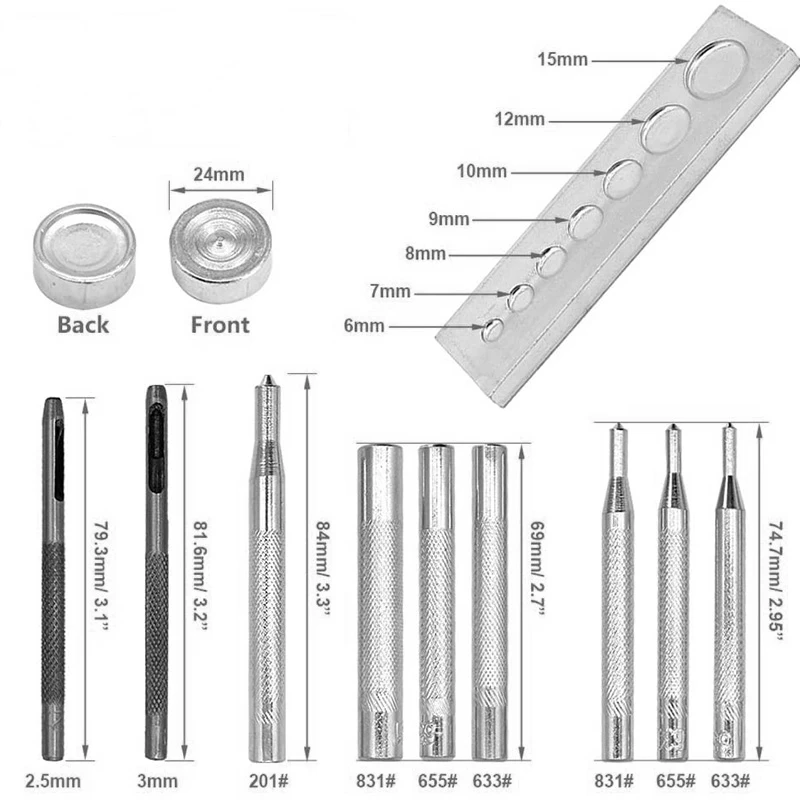 15mm
12mm
10mm
9mm
8mm
7mm
6mm

24mm

Back
Front

79.3mm/ 3.1"
81.6mm/ 3.2"
84mm/ 3.3"
69mm/ 2.7"
74.7mm/ 2.95"

2.5mm
3mm
201#
831#
655#
633#
831#
655#
633#