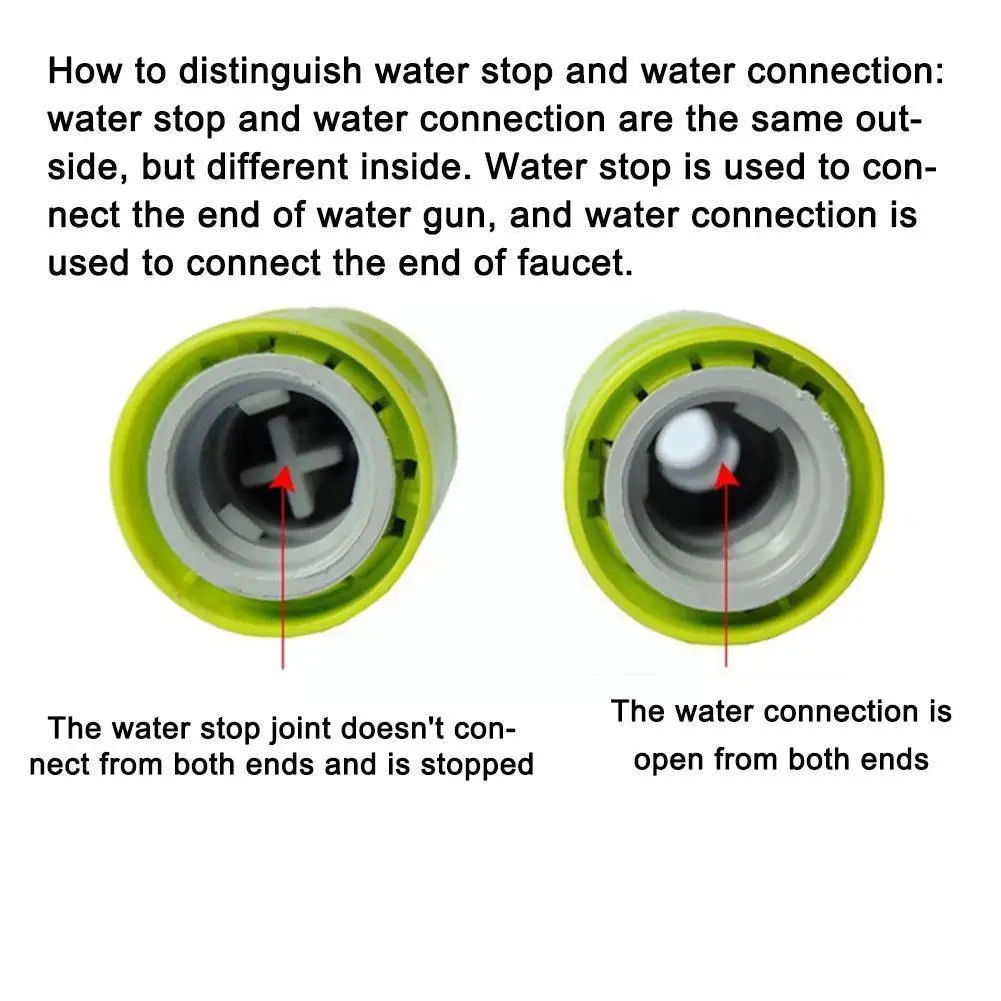 How to distinguish water stop and water connection: water stop and water connection are the same outside, but different inside. Water stop is used to connect the end of water gun, and water connection is used to connect the end of faucet.

The water stop joint doesn't connect from both ends and is stopped

The water connection is open from both ends