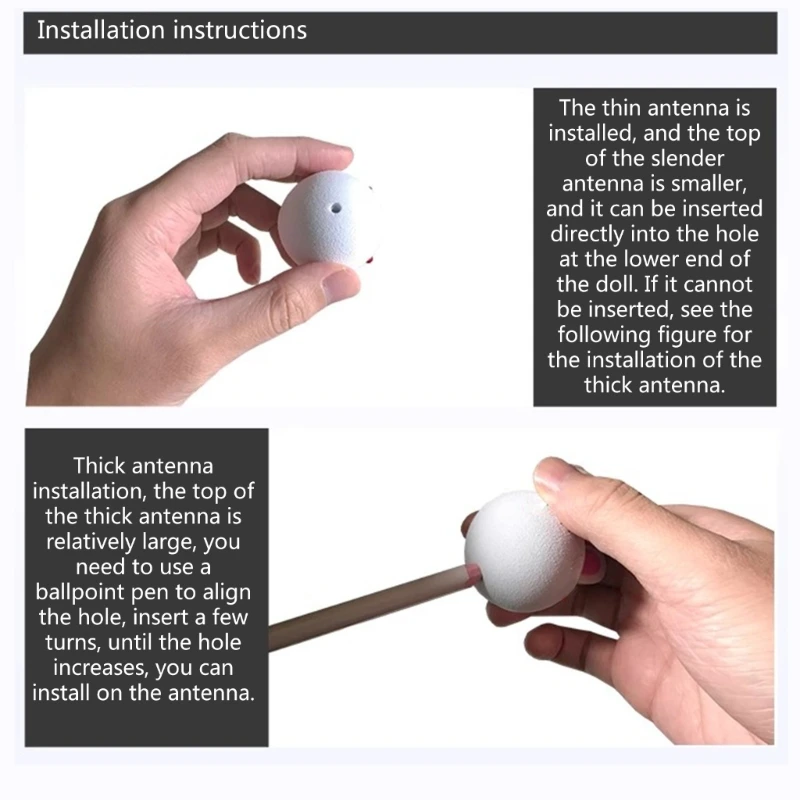 Installation instructions

The thin antenna is installed, and the top of the slender antenna is smaller, and it can be inserted directly into the hole at the lower end of the doll. If it cannot be inserted, see the following figure for the installation of the thick antenna.

Thick antenna installation, the top of the thick antenna is relatively large, you need to use a ballpoint pen to align the hole, insert a few turns, until the hole increases, you can install on the antenna.