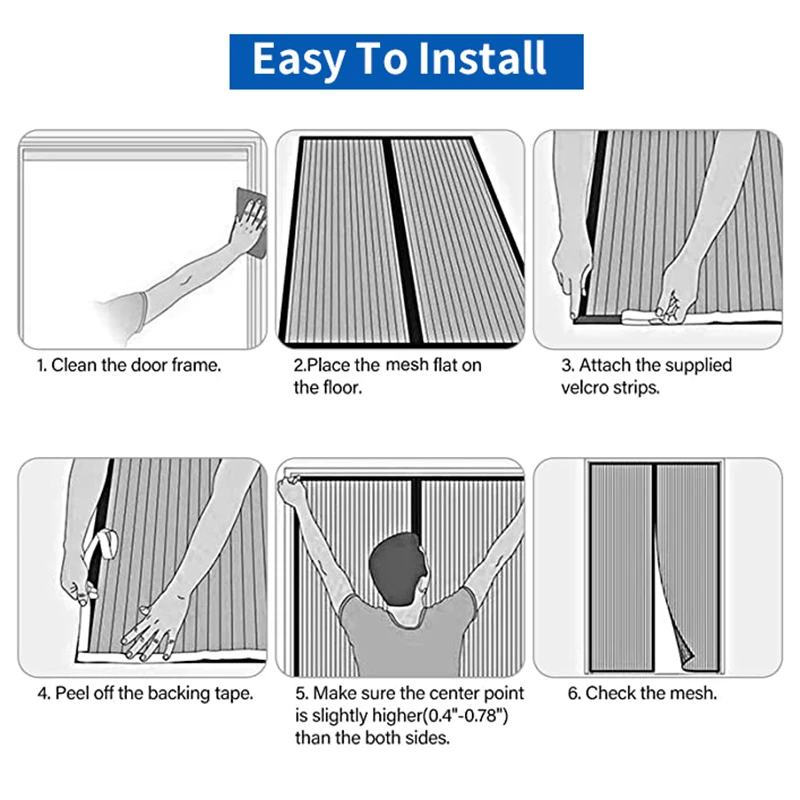 Easy To Install

1. Clean the door frame.

2.Place the mesh flat on the floor.

3. Attach the supplied velcro strips.

4. Peel off the backing tape.

5. Make sure the center point is slightly higher(0.4"-0.78") than the both sides.

6. Check the mesh.