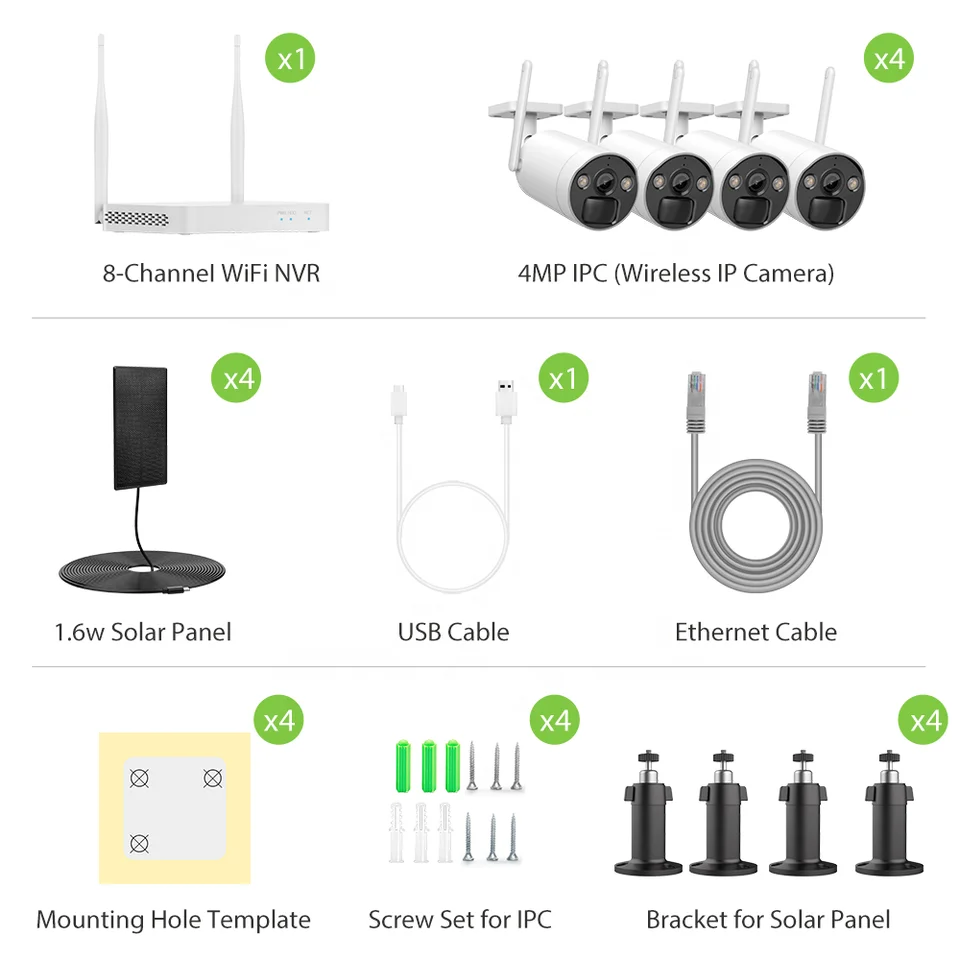 x1
8-Channel WiFi NVR

x4
4MP IPC (Wireless IP Camera)

x4
1.6w Solar Panel

x1
USB Cable

x1
Ethernet Cable

x4
Mounting Hole Template

x4
Screw Set for IPC

x4
Bracket for Solar Panel