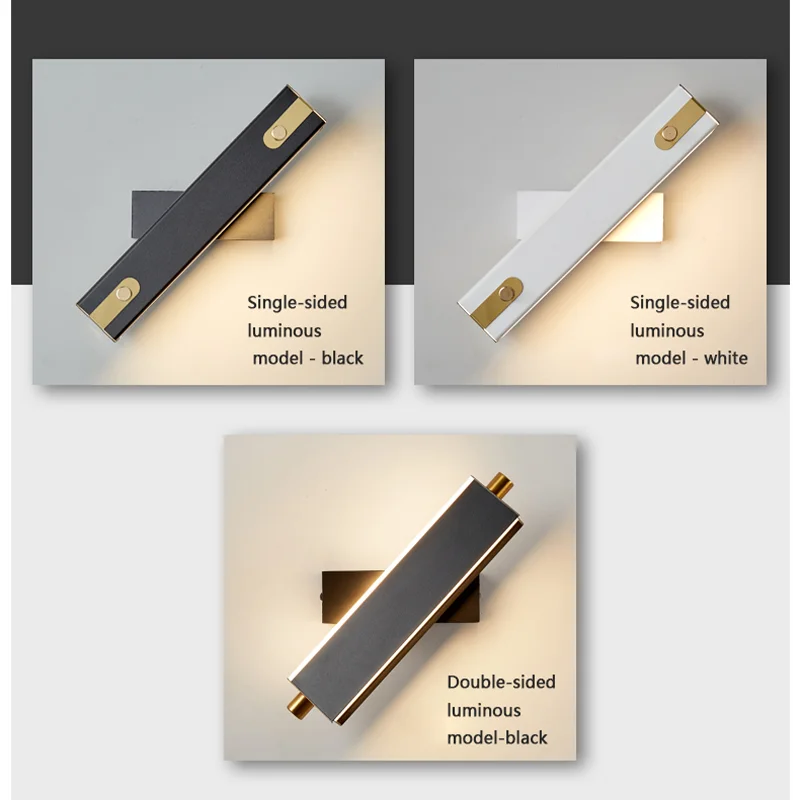 Single-sided luminous model - black

Single-sided luminous model - white

Double-sided luminous model-black