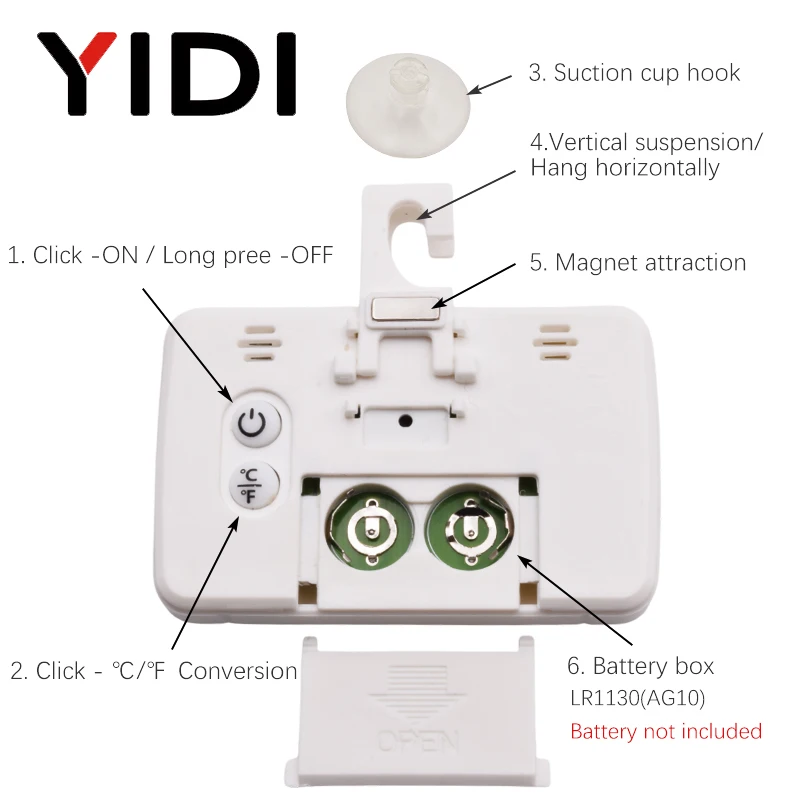 YIDI

3. Suction cup hook

4.Vertical suspension/ Hang horizontally

1. Click -ON / Long pree -OFF

5. Magnet attraction

℃
℉

2. Click - ℃/℉ Conversion

6. Battery box
LR1130(AG10)
Battery not included

OPEN