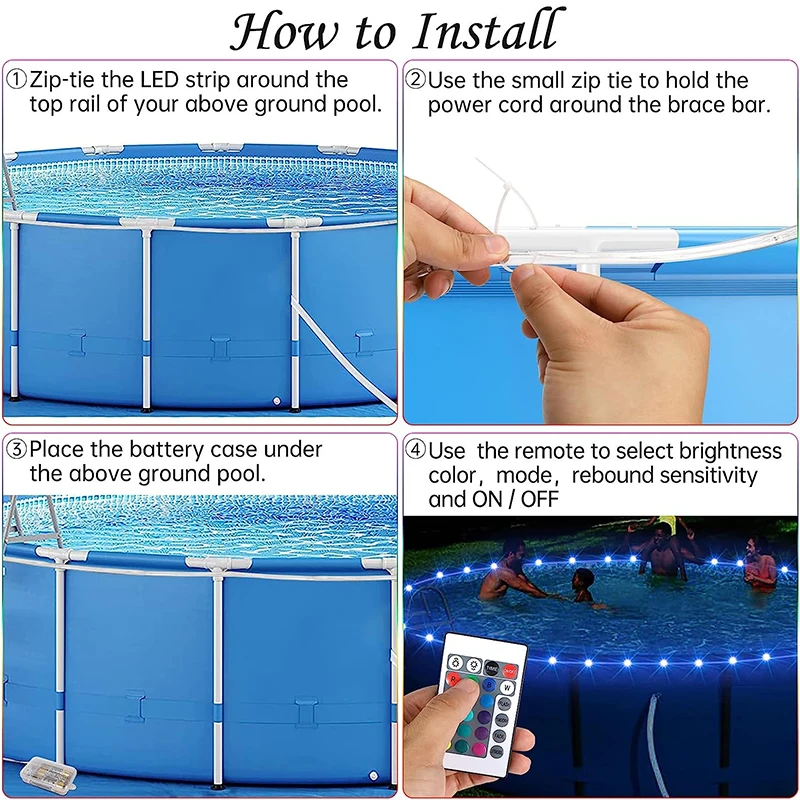 How to Install

①Zip-tie the LED strip around the top rail of your above ground pool.

②Use the small zip tie to hold the power cord around the brace bar.

③Place the battery case under the above ground pool.

④Use the remote to select brightness color, mode, rebound sensitivity and ON / OFF

R B W