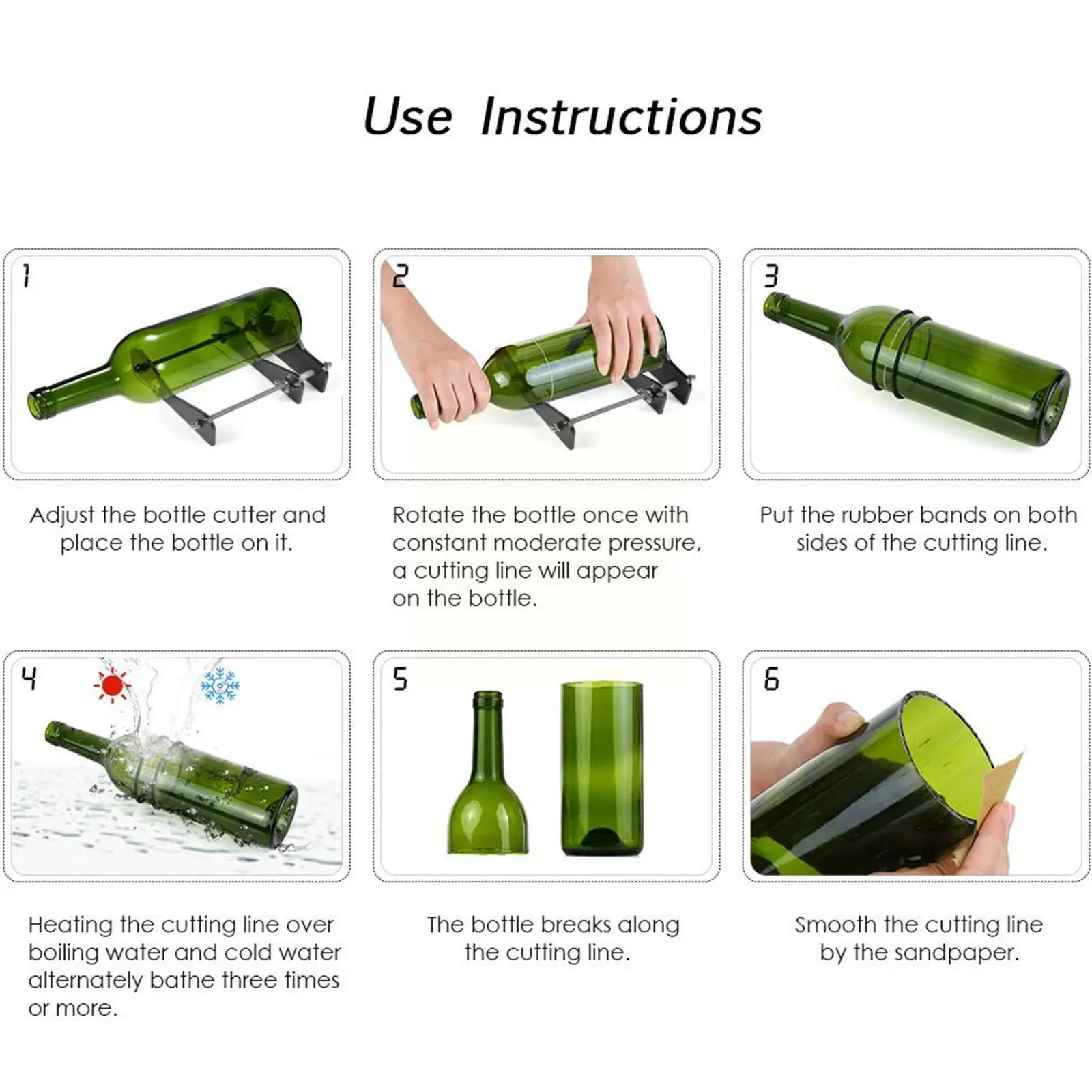 Use Instructions

1

Adjust the bottle cutter and place the bottle on it.

2

Rotate the bottle once with constant moderate pressure, a cutting line will appear on the bottle.

3

Put the rubber bands on both sides of the cutting line.

4

Heating the cutting line over boiling water and cold water alternately bathe three times or more.

5

The bottle breaks along the cutting line.

6

Smooth the cutting line by the sandpaper.