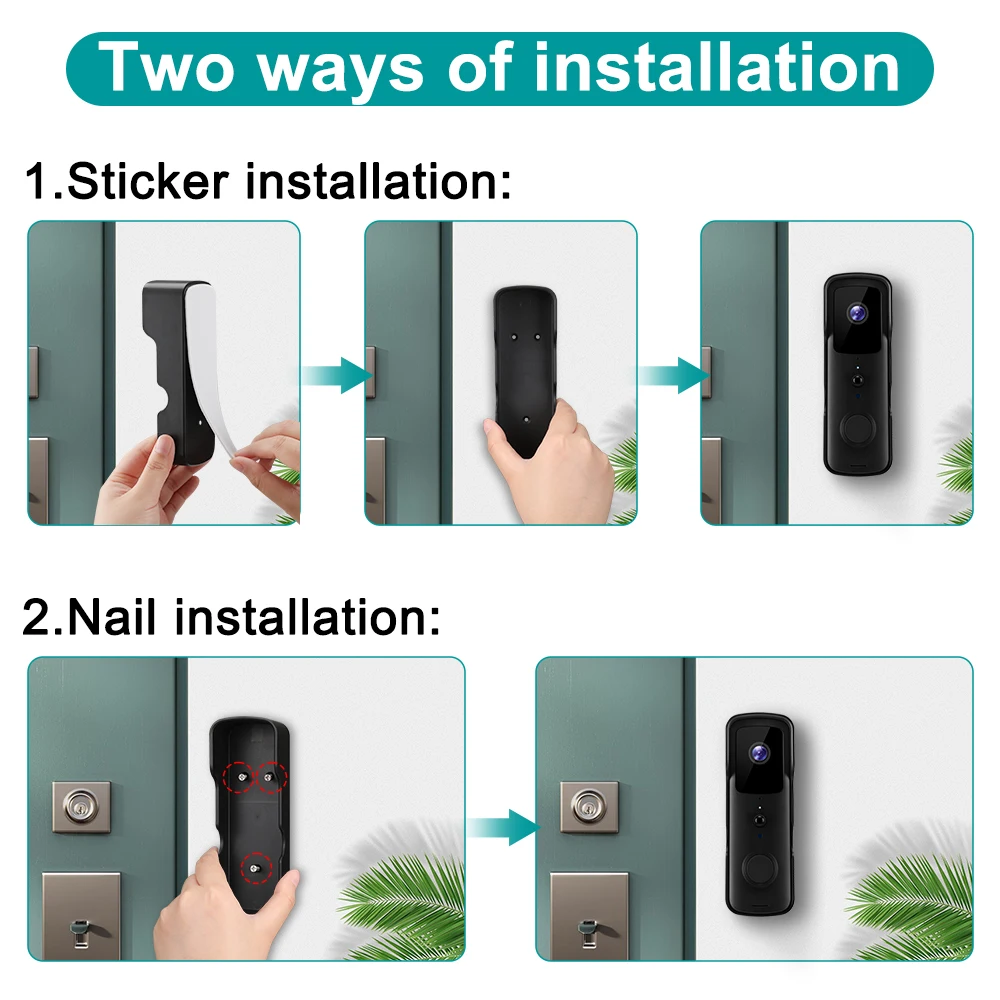 Two ways of installation

1.Sticker installation:

2.Nail installation: