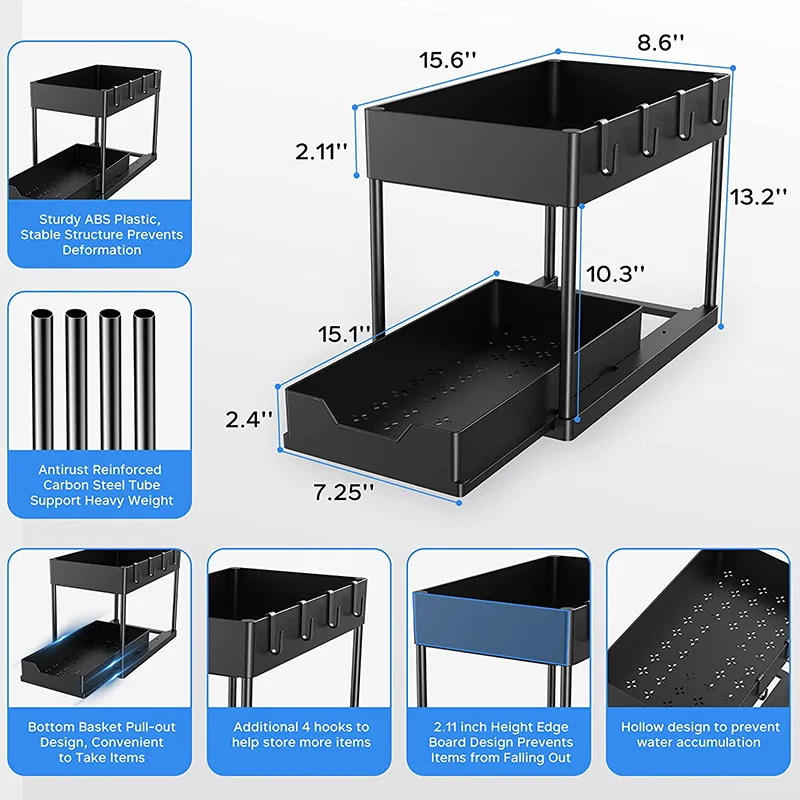 Sturdy ABS Plastic, Stable Structure Prevents Deformation

Antirust Reinforced Carbon Steel Tube Support Heavy Weight

15.6''

8.6''

2.11''

13.2''

10.3''

15.1''

2.4''

7.25''

Bottom Basket Pull-out Design, Convenient to Take Items

Additional 4 hooks to help store more items

2.11 inch Height Edge Board Design Prevents Items from Falling Out

Hollow design to prevent water accumulation