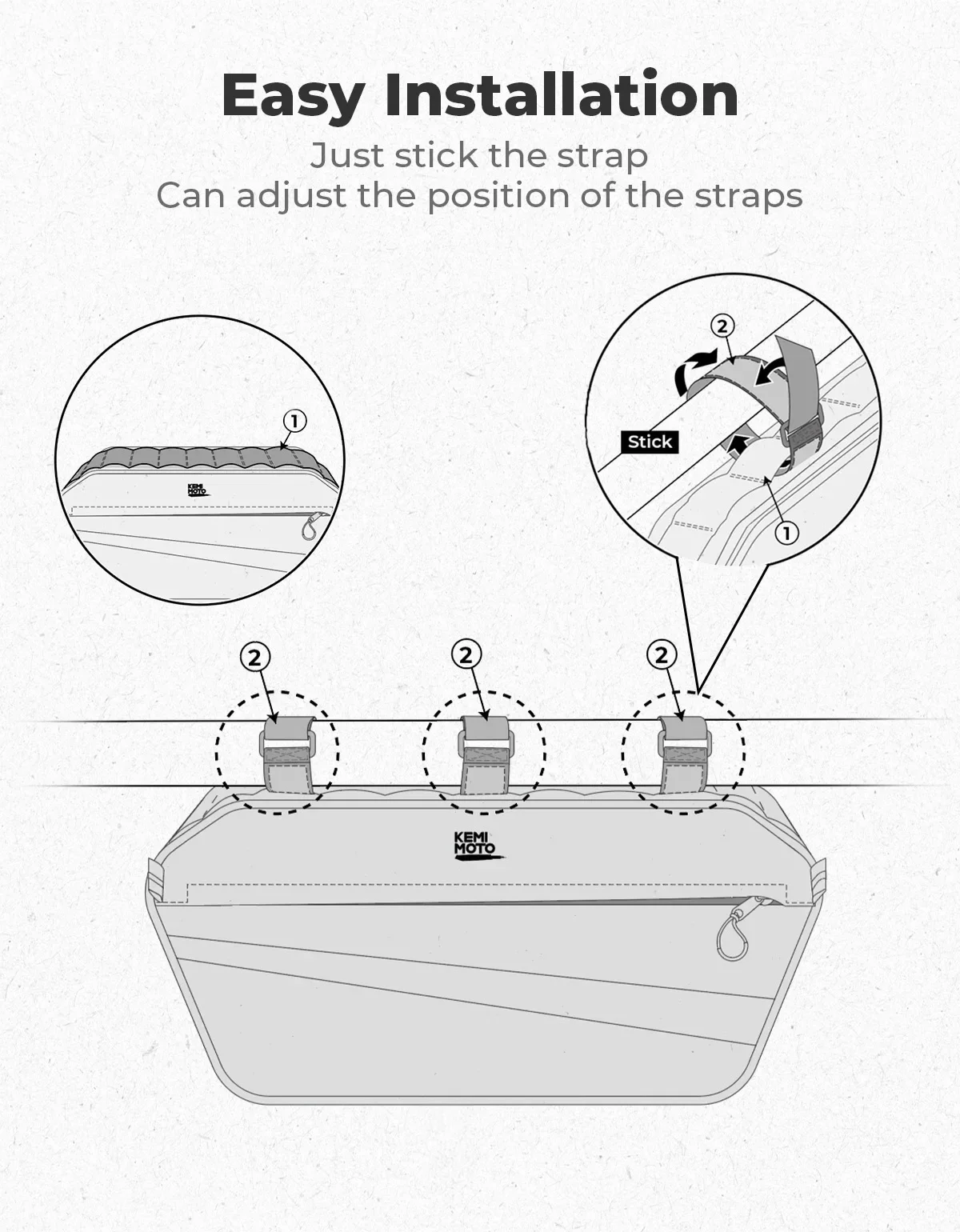 Easy Installation

Just stick the strap
Can adjust the position of the straps

①
KEMI MOTO

②
Stick
①

②
②
②

KEMI MOTO