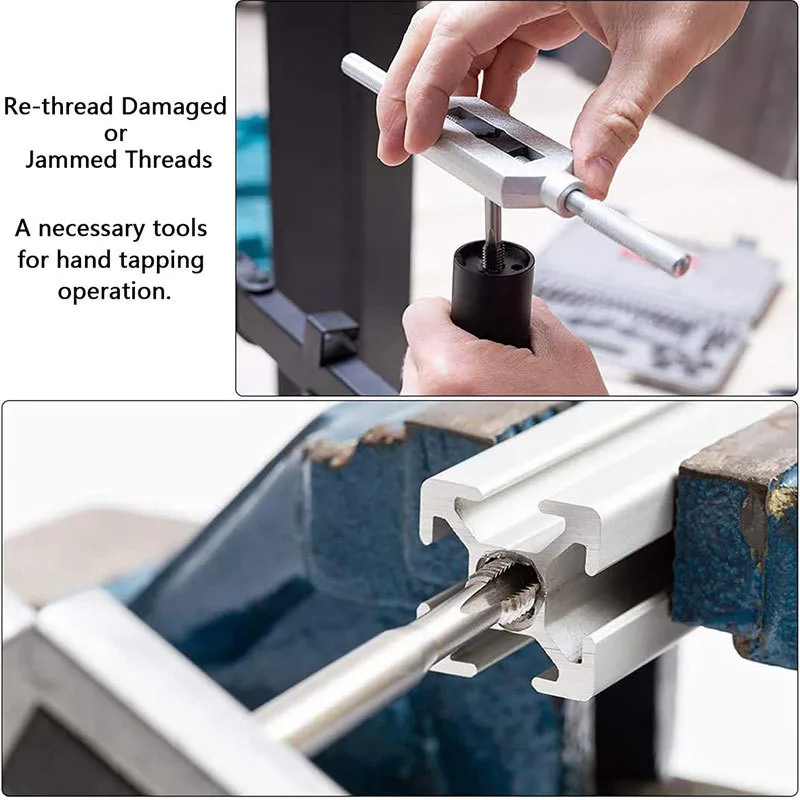 Re-thread Damaged or Jammed Threads

A necessary tools for hand tapping operation.