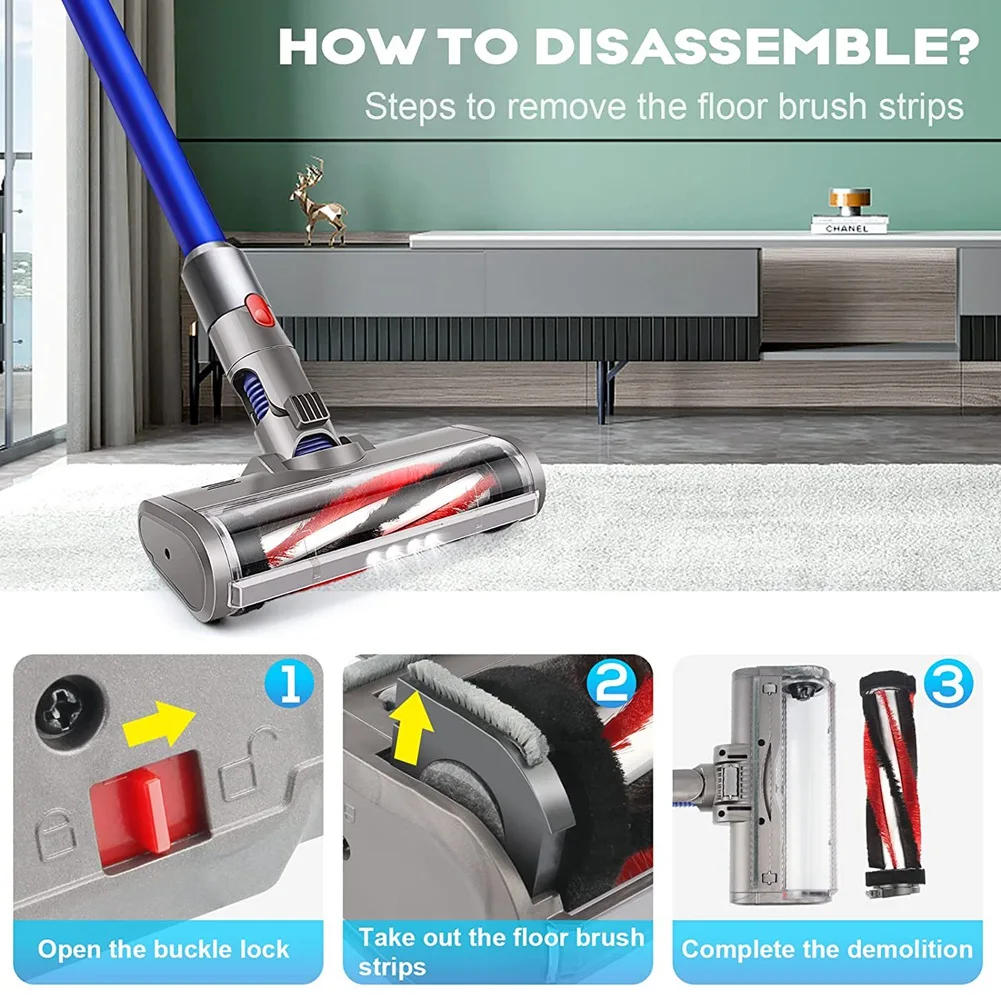 HOW TO DISASSEMBLE?
Steps to remove the floor brush strips

CHANEL

1
Open the buckle lock

2
Take out the floor brush strips

3
Complete the demolition