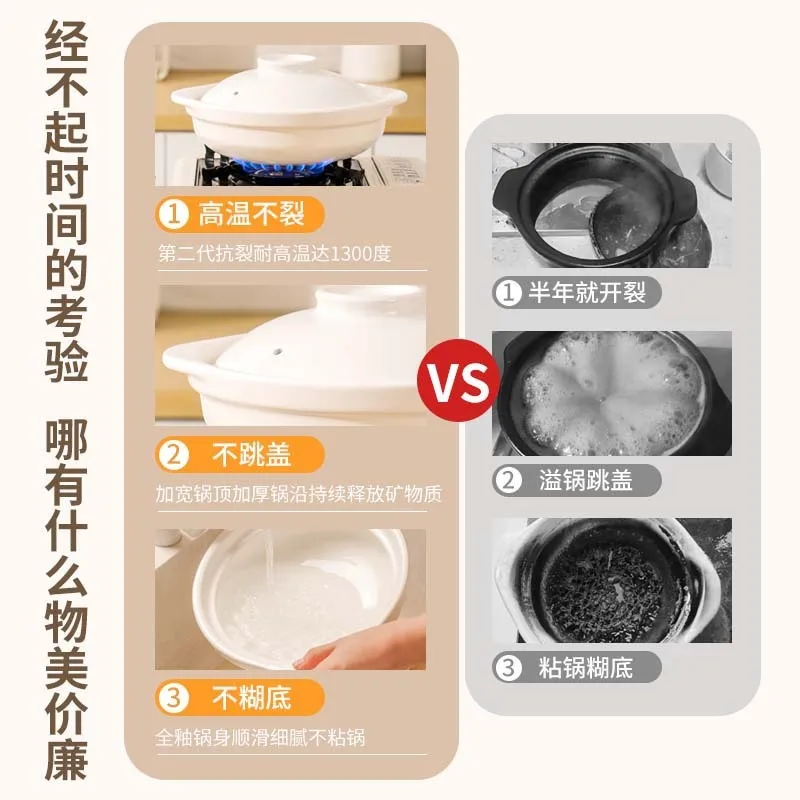 经不起时间的考验

哪有什么物美价廉

1 高温不裂
第二代抗裂耐高温达1300度

2 不跳盖
加宽锅顶加厚锅沿持续释放矿物质

3 不糊底
全釉锅身顺滑细腻不粘锅

VS

1 半年就开裂

2 溢锅跳盖

3 粘锅糊底